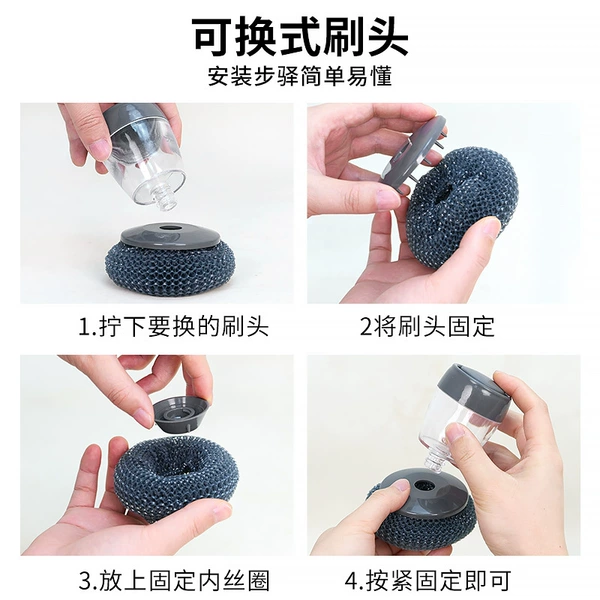 可换式刷头
安装步驿简单易懂

1.拧下要换的刷头

2将刷头固定

3.放上固定内丝圈

4.按紧固定即可