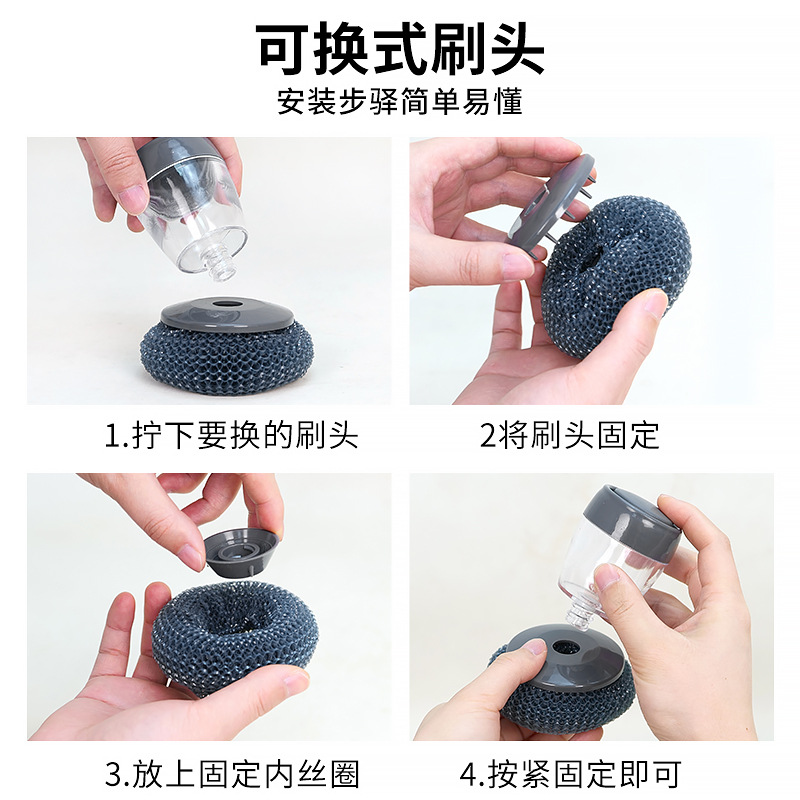 可换式刷头
安装步驿简单易懂

1.拧下要换的刷头

2将刷头固定

3.放上固定内丝圈

4.按紧固定即可