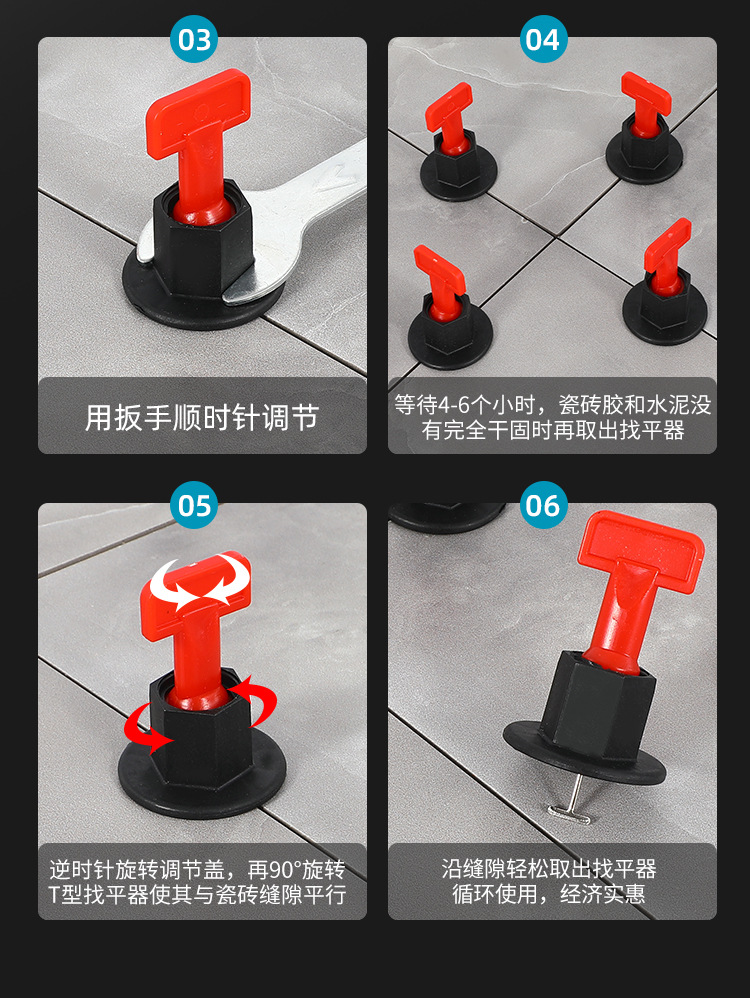 03

用扳手顺时针调节

04

等待4-6个小时，瓷砖胶和水泥没有完全干固时再取出找平器

05

逆时针旋转调节盖，再90°旋转T型找平器使其与瓷砖缝隙平行

06

沿缝隙轻松取出找平器 循环使用，经济实惠