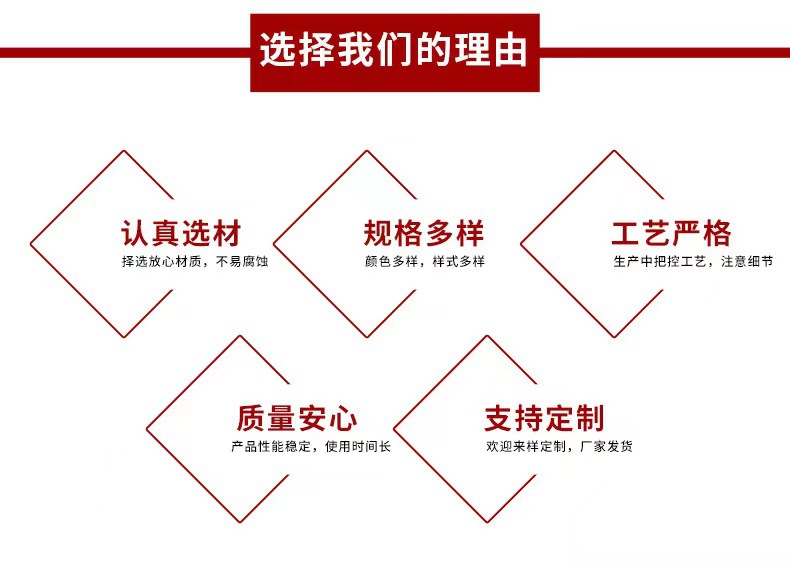 选择我们的理由

认真选材
择选放心材质，不易腐蚀

规格多样
颜色多样，样式多样

工艺严格
生产中把控工艺，注意细节

质量安心
产品性能稳定，使用时间长

支持定制
欢迎来样定制，厂家发货