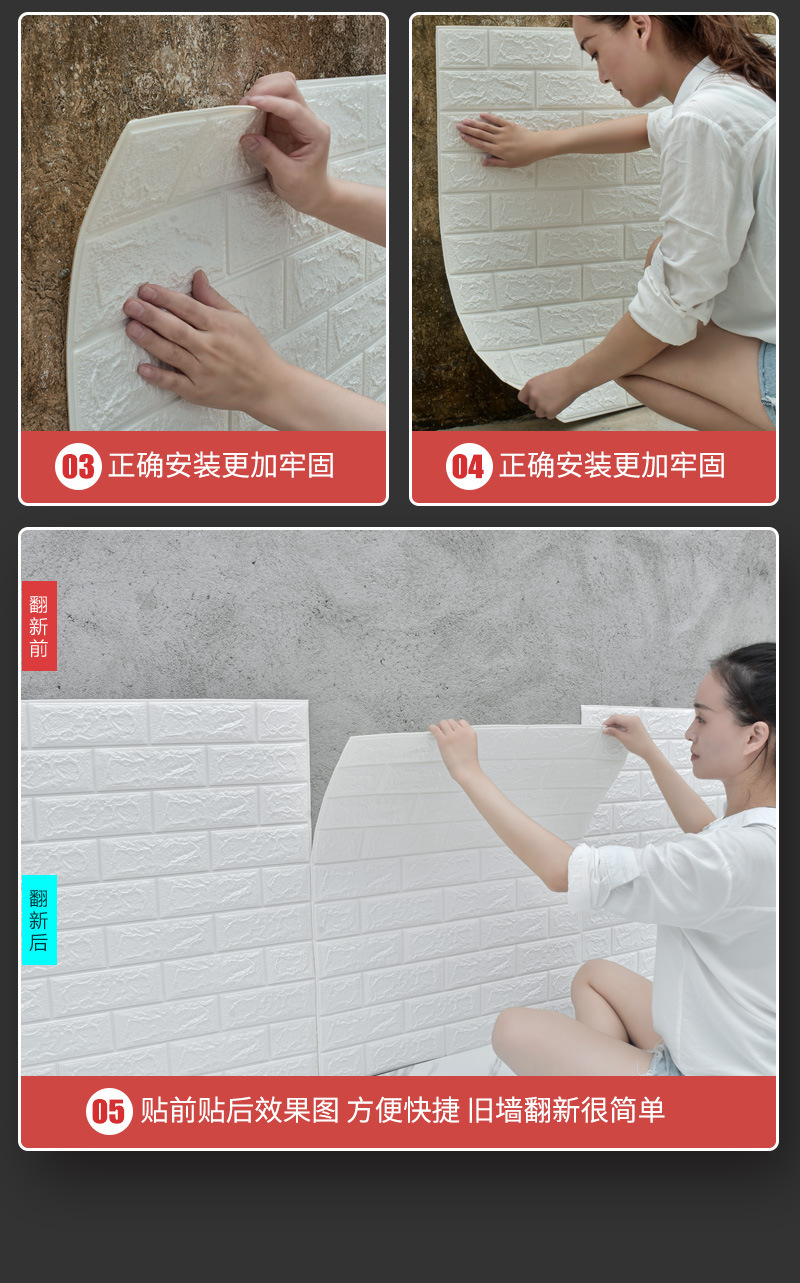 03 正确安装更加牢固

04 正确安装更加牢固

翻新前

翻新后

05 贴前贴后效果图 方便快捷 旧墙翻新很简单