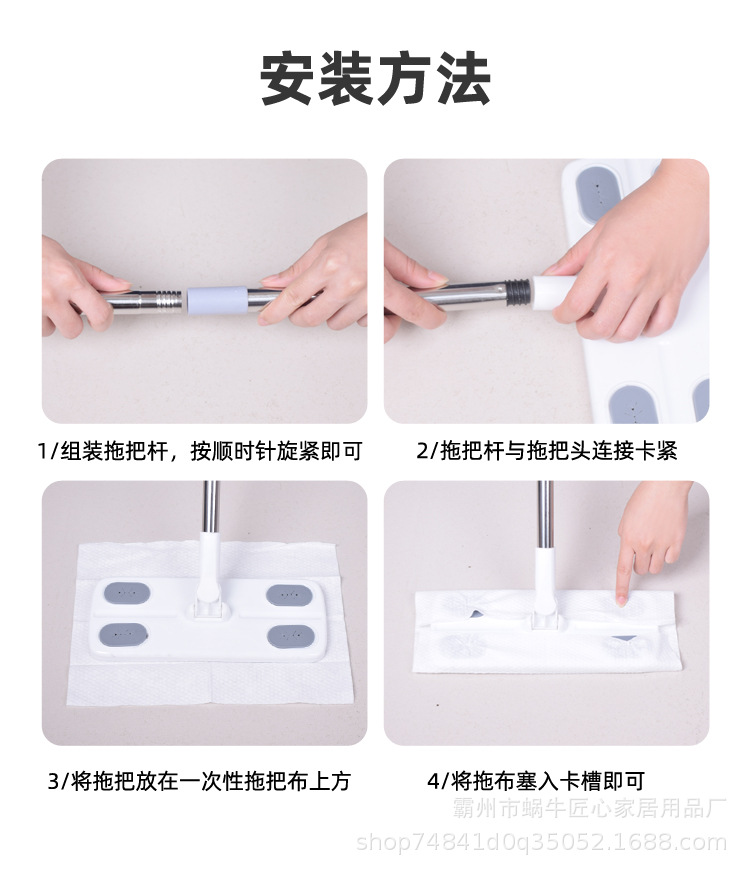 安装方法

1/组装拖把杆，按顺时针旋紧即可

2/拖把杆与拖把头连接卡紧

3/将拖把放在一次性拖把布上方

4/将拖布塞入卡槽即可

霸州市蜗牛匠心家居用品厂
shop74841d0q35052.1688.com