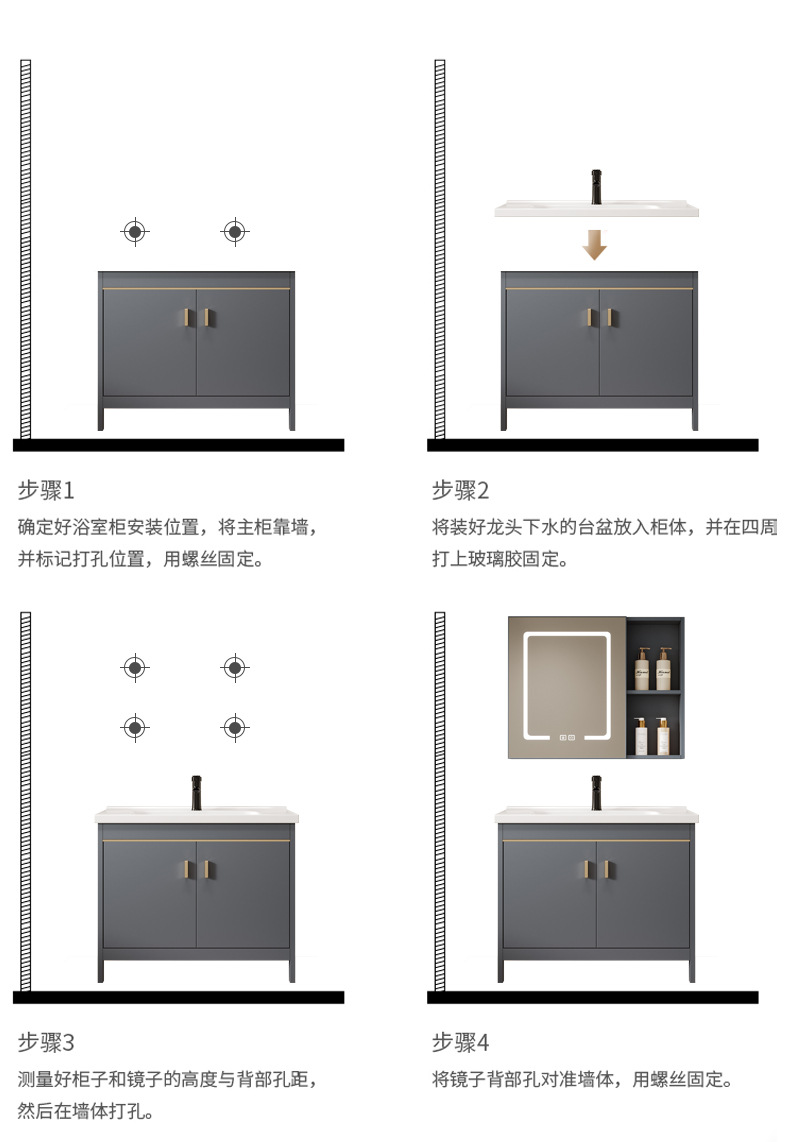 步骤1
确定好浴室柜安装位置，将主柜靠墙，并标记打孔位置，用螺丝固定。

步骤2
将装好龙头下水的台盆放入柜体，并在四周打上玻璃胶固定。

步骤3
测量好柜子和镜子的高度与背部孔距，然后在墙体打孔。

步骤4
将镜子背部孔对准墙体，用螺丝固定。