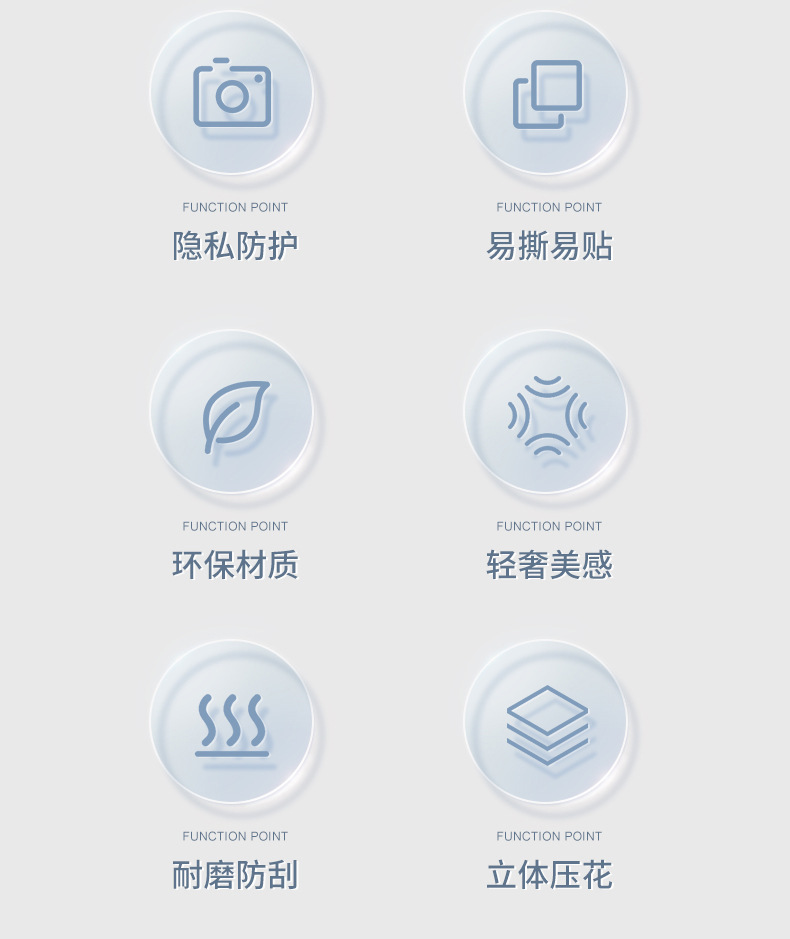 FUNCTION POINT
隐私防护

FUNCTION POINT
易撕易贴

FUNCTION POINT
环保材质

FUNCTION POINT
轻奢美感

FUNCTION POINT
耐磨防刮

FUNCTION POINT
立体压花