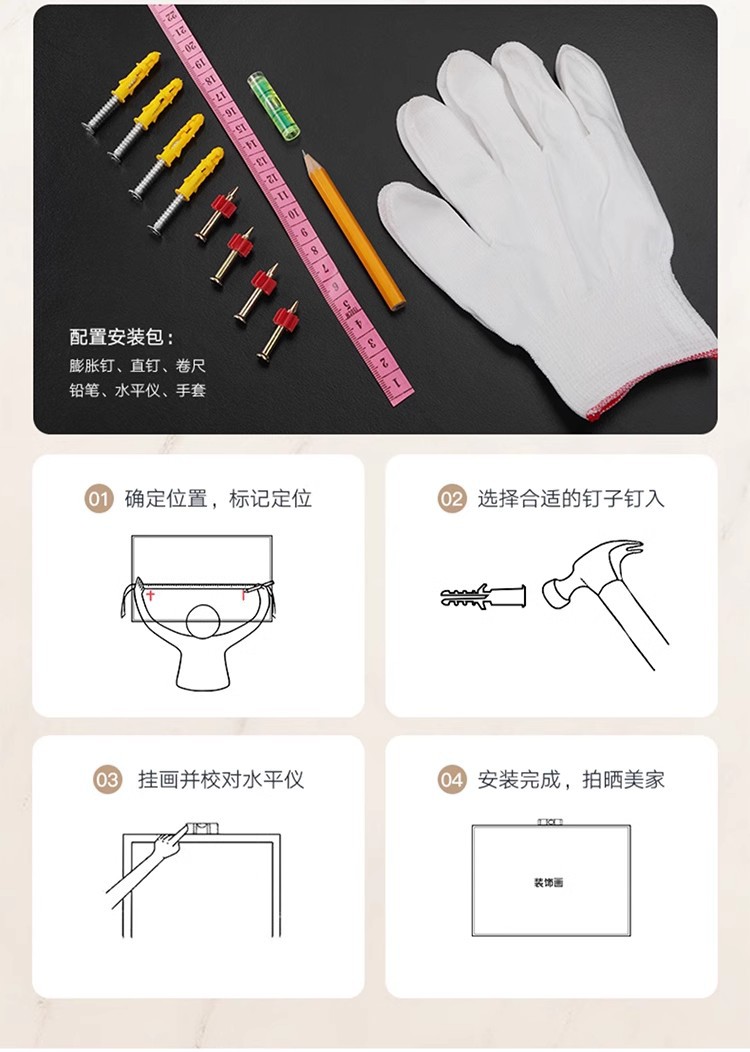 配置安装包：
膨胀钉、直钉、卷尺
铅笔、水平仪、手套

01 确定位置，标记定位

02 选择合适的钉子钉入

03 挂画并校对水平仪

04 安装完成，拍晒美家

装饰画