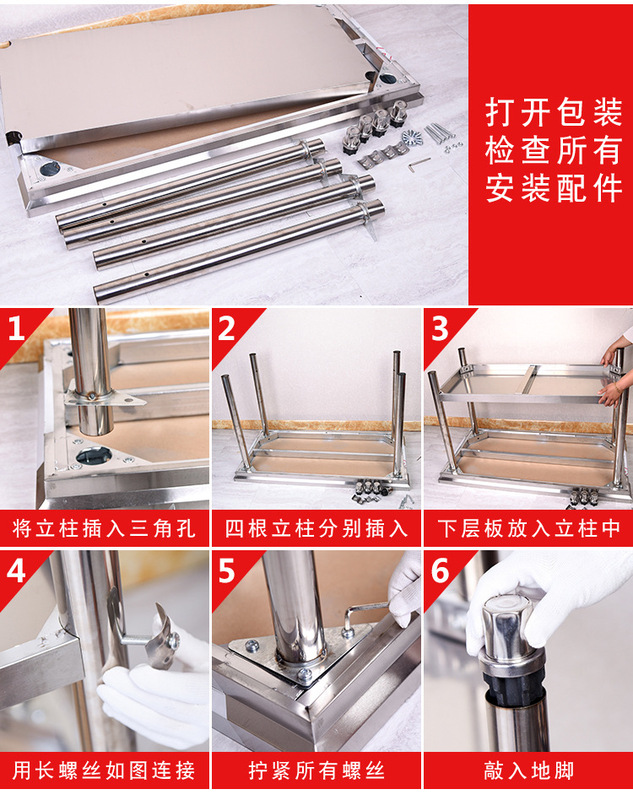 打开包装
检查所有
安装配件

1
将立柱插入三角孔

2
四根立柱分别插入

3
下层板放入立柱中

4
用长螺丝如图连接

5
拧紧所有螺丝

6
敲入地脚