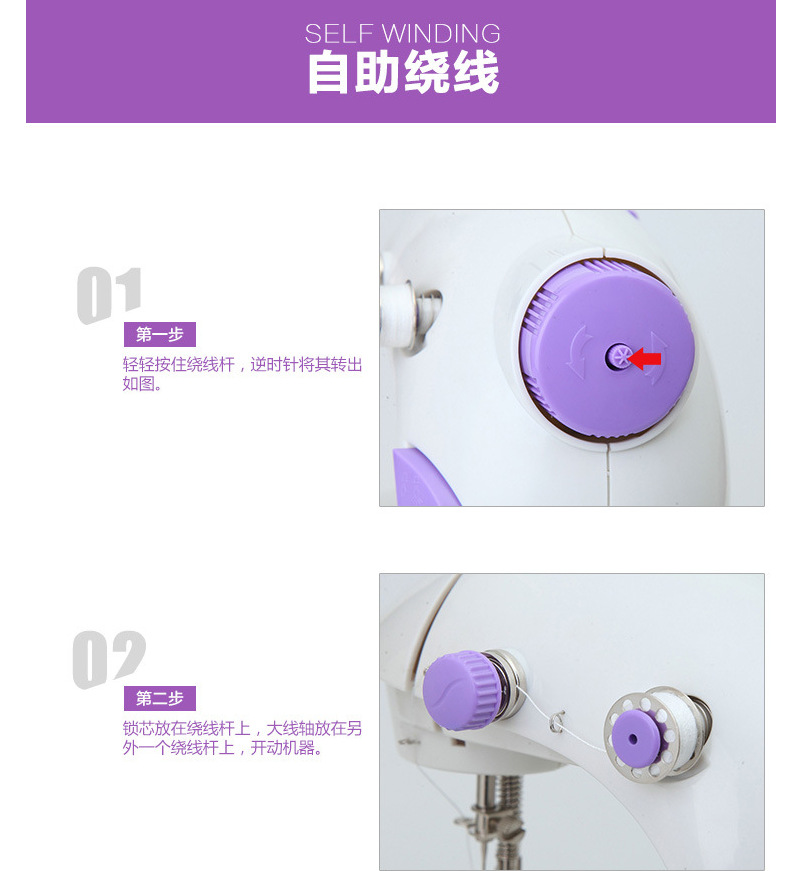 SELF WINDING
自助绕线

01
第一步
轻轻按住绕线杆，逆时针将其转出如图。

02
第二步
锁芯放在绕线杆上，大线轴放在另外一个绕线杆上，开动机器。