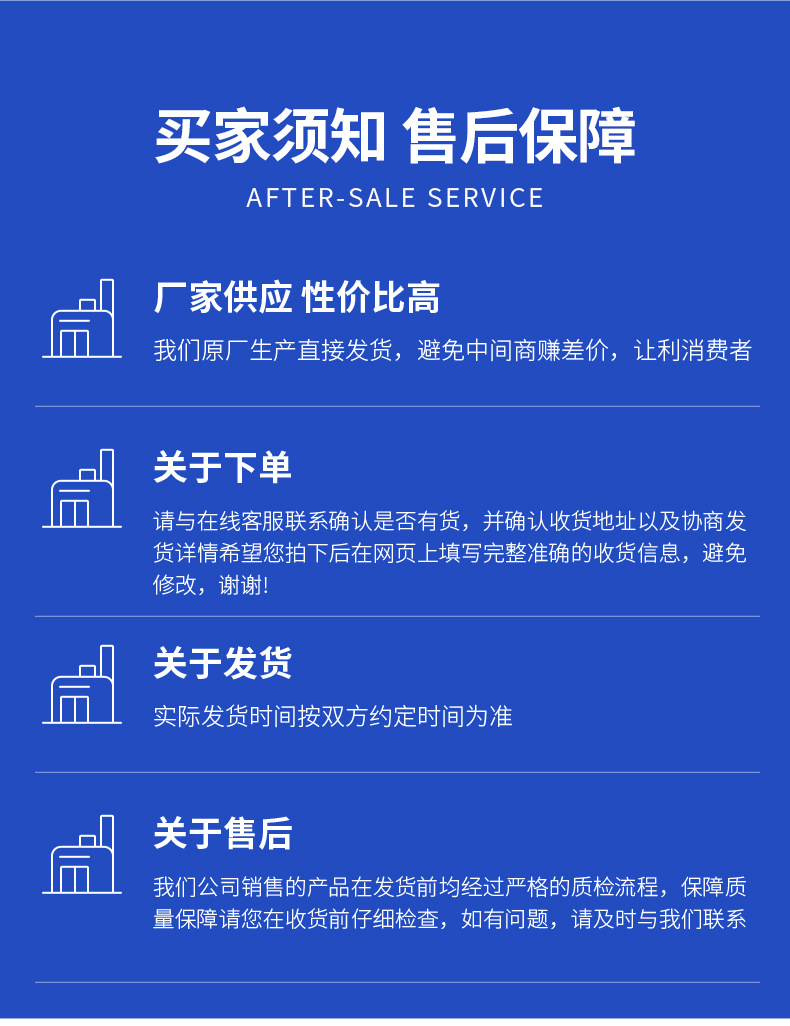 买家须知 售后保障

AFTER-SALE SERVICE

厂家供应 性价比高

我们原厂生产直接发货，避免中间商赚差价，让利消费者

关于下单

请与在线客服联系确认是否有货，并确认收货地址以及协商发货详情希望您拍下后在网页上填写完整准确的收货信息，避免修改，谢谢!

关于发货

实际发货时间按双方约定时间为准

关于售后

我们公司销售的产品在发货前均经过严格的质检流程，保障质量保障请您在收货前仔细检查，如有问题，请及时与我们联系