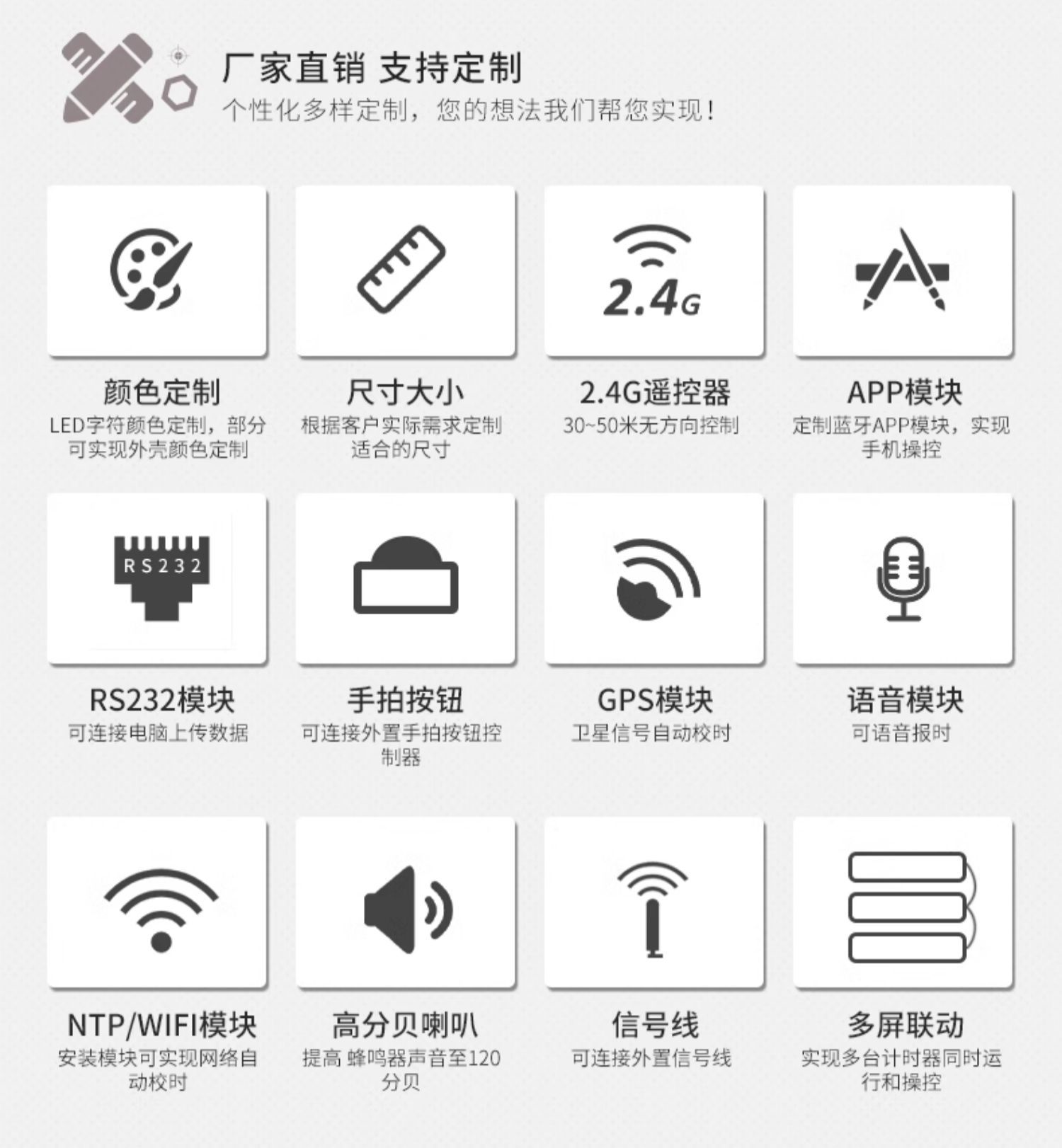 厂家直销 支持定制
个性化多样定制，您的想法我们帮您实现！

2.4G

颜色定制
LED字符颜色定制，部分可实现外壳颜色定制

尺寸大小
根据客户实际需求定制适合的尺寸

2.4G遥控器
30~50米无方向控制

APP模块
定制蓝牙APP模块，实现手机操控

RS232

RS232模块
可连接电脑上传数据

手拍按钮
可连接外置手拍按钮控制器

GPS模块
卫星信号自动校时

语音模块
可语音报时

NTP/WIFI模块
安装模块可实现网络自动校时

高分贝喇叭
提高 蜂鸣器声音至120分贝

信号线
可连接外置信号线

多屏联动
实现多台计时器同时运行和操控