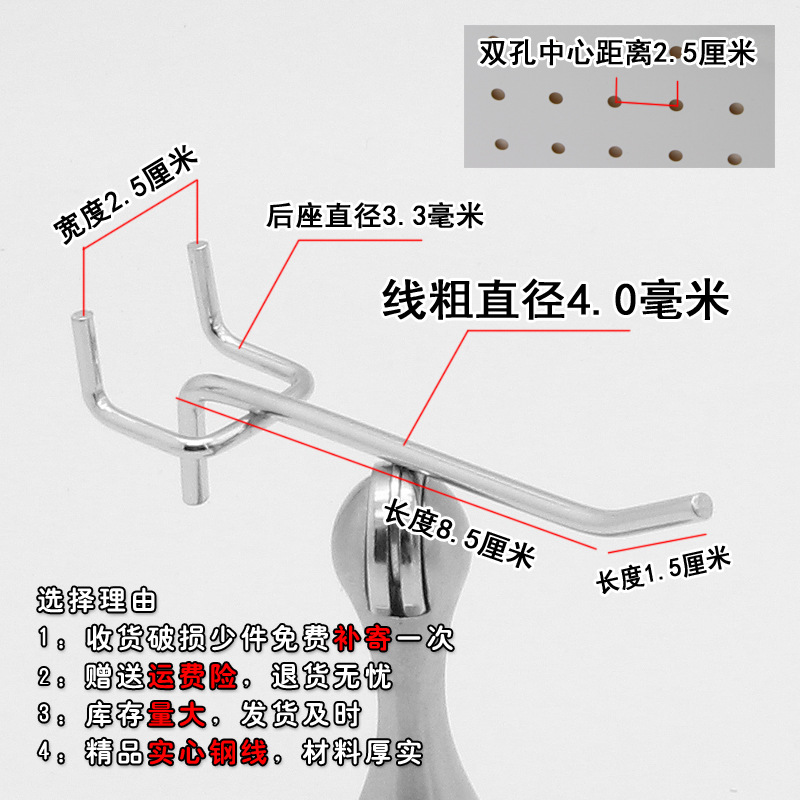 双孔中心距离2.5厘米

宽度2.5厘米

后座直径3.3毫米

线粗直径4.0毫米

长度8.5厘米

长度1.5厘米

选择理由
1：收货破损少件免费补寄一次
2：赠送运费险，退货无忧
3：库存量大，发货及时
4：精品实心钢线，材料厚实