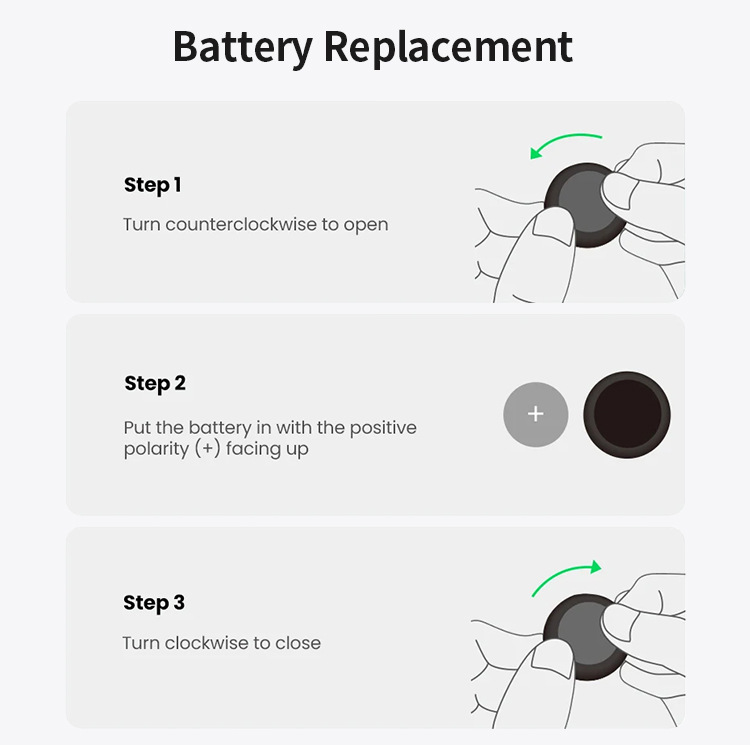 Battery Replacement

Step 1

Turn counterclockwise to open

Step 2

Put the battery in with the positive polarity (+) facing up

+

Step 3

Turn clockwise to close