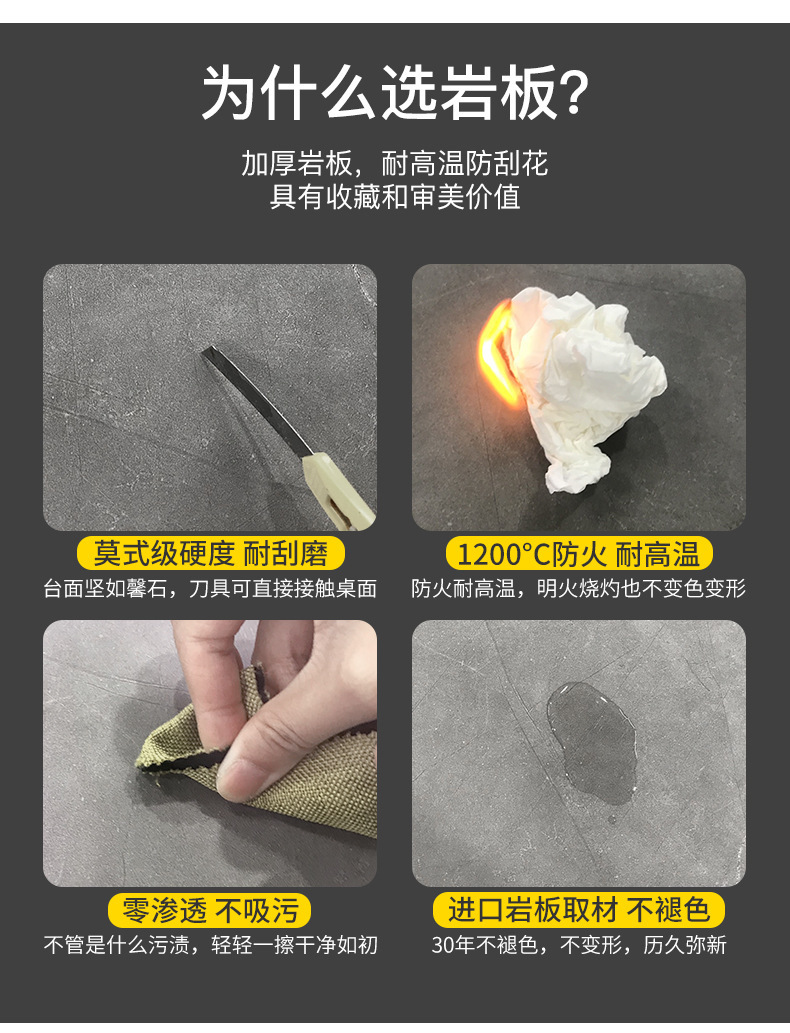 为什么选岩板?

加厚岩板，耐高温防刮花
具有收藏和审美价值

莫式级硬度 耐刮磨
台面坚如馨石，刀具可直接接触桌面

1200°C防火 耐高温
防火耐高温，明火烧灼也不变色变形

零渗透 不吸污
不管是什么污渍，轻轻一擦干净如初

进口岩板取材 不褪色
30年不褪色，不变形，历久弥新