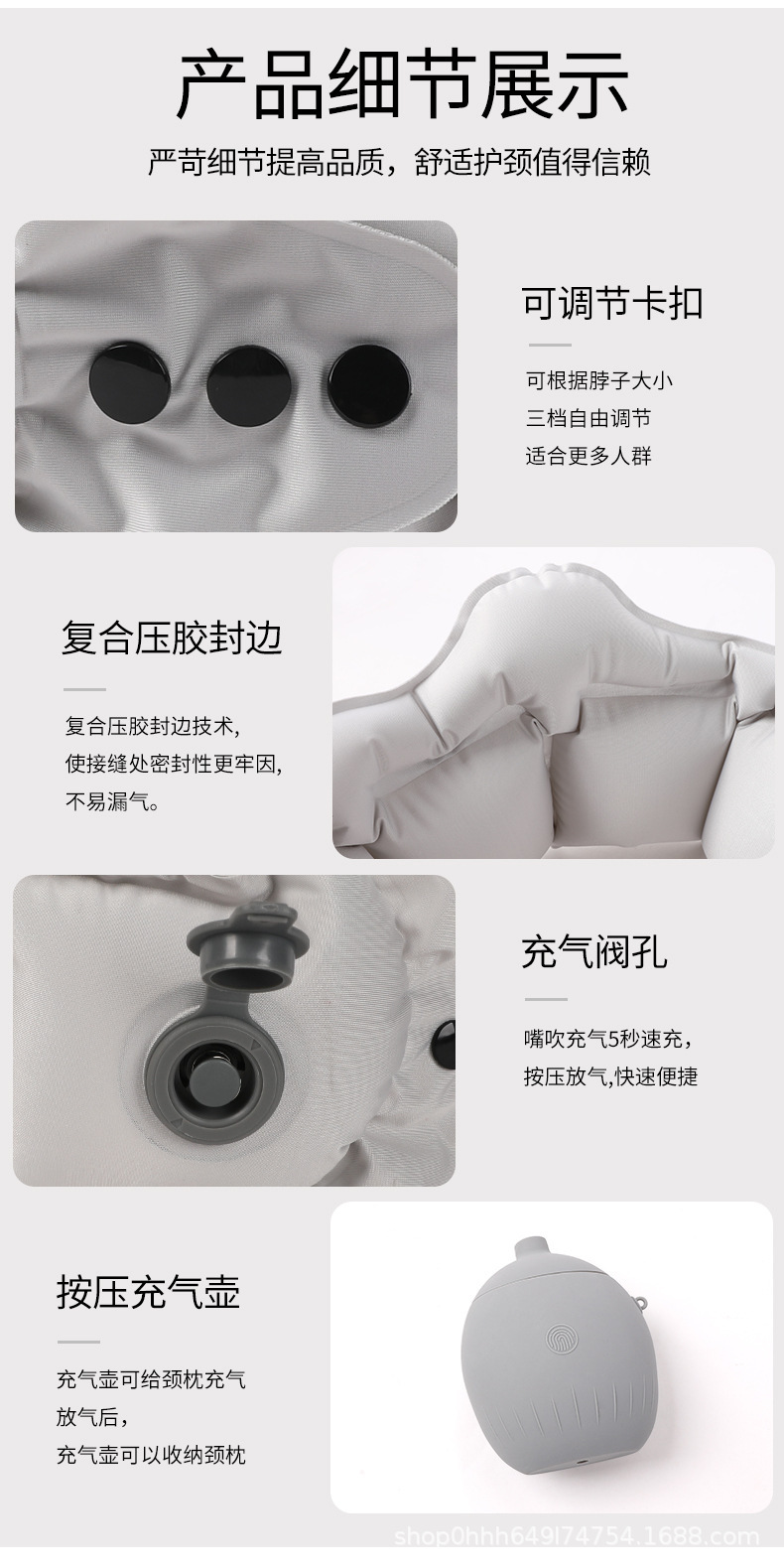 产品细节展示

严苛细节提高品质，舒适护颈值得信赖

可调节卡扣

可根据脖子大小
三档自由调节
适合更多人群

复合压胶封边

复合压胶封边技术，
使接缝处密封性更牢固，
不易漏气。

充气阀孔

嘴吹充气5秒速充，
按压放气,快速便捷

按压充气壶

充气壶可给颈枕充气
放气后，
充气壶可以收纳颈枕

shop0hhh649l74754.1688.com