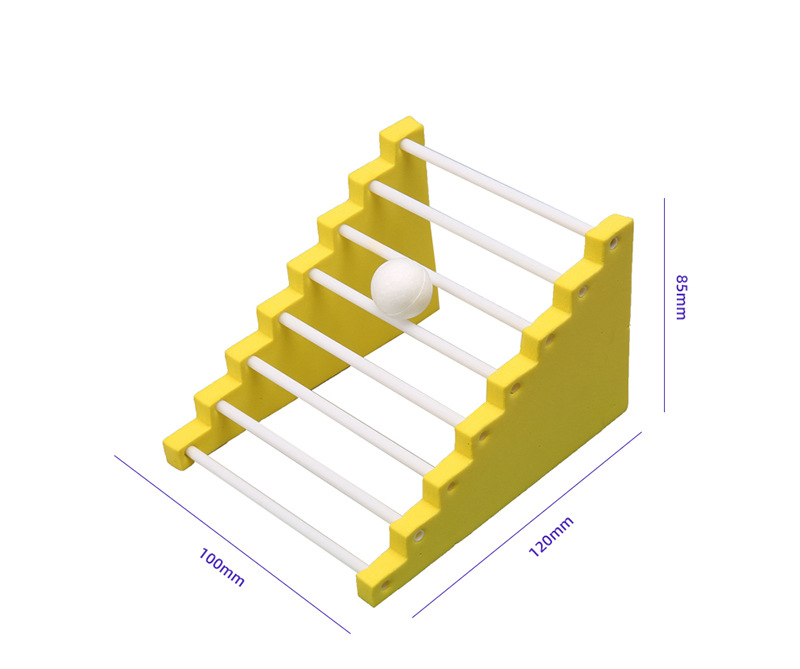 85mm

100mm

120mm