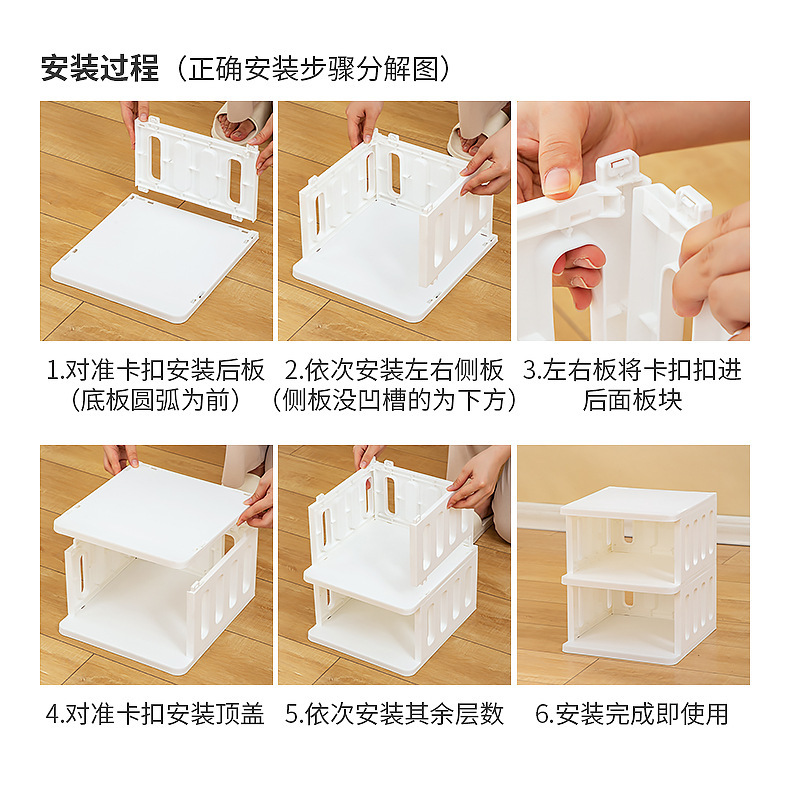 安装过程（正确安装步骤分解图）

1.对准卡扣安装后板（底板圆弧为前）

2.依次安装左右侧板（侧板没凹槽的为下方）

3.左右板将卡扣扣进后面板块

4.对准卡扣安装顶盖

5.依次安装其余层数

6.安装完成即使用