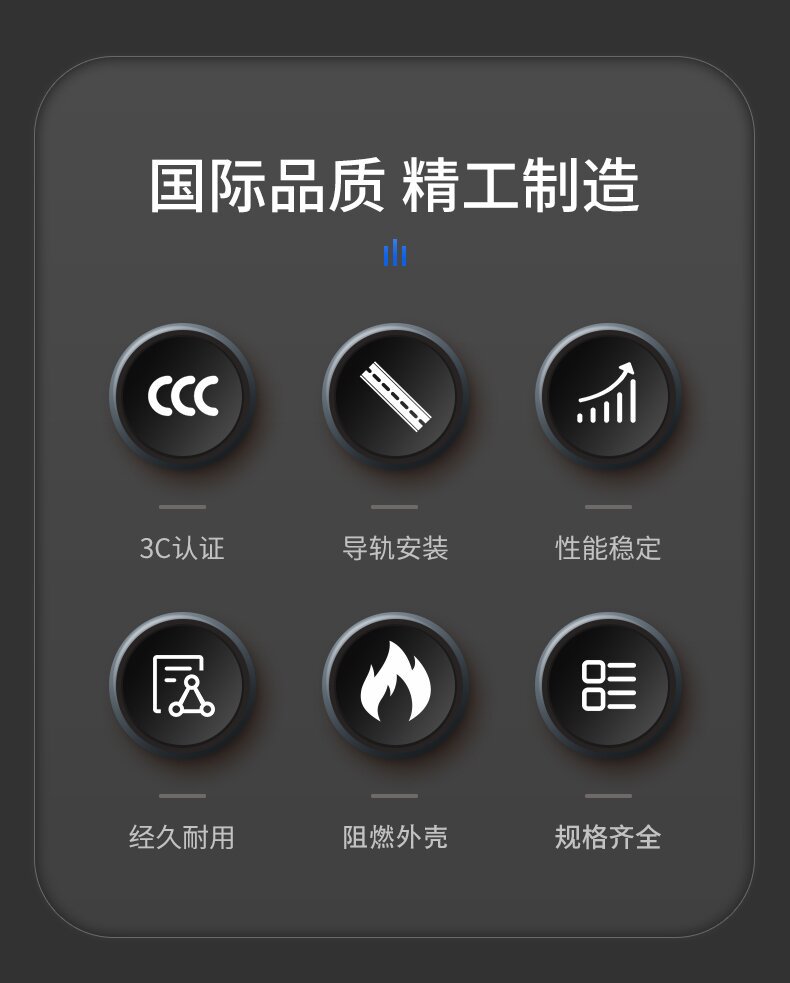 国际品质 精工制造

CCC

3C认证

导轨安装

性能稳定

经久耐用

阻燃外壳

规格齐全