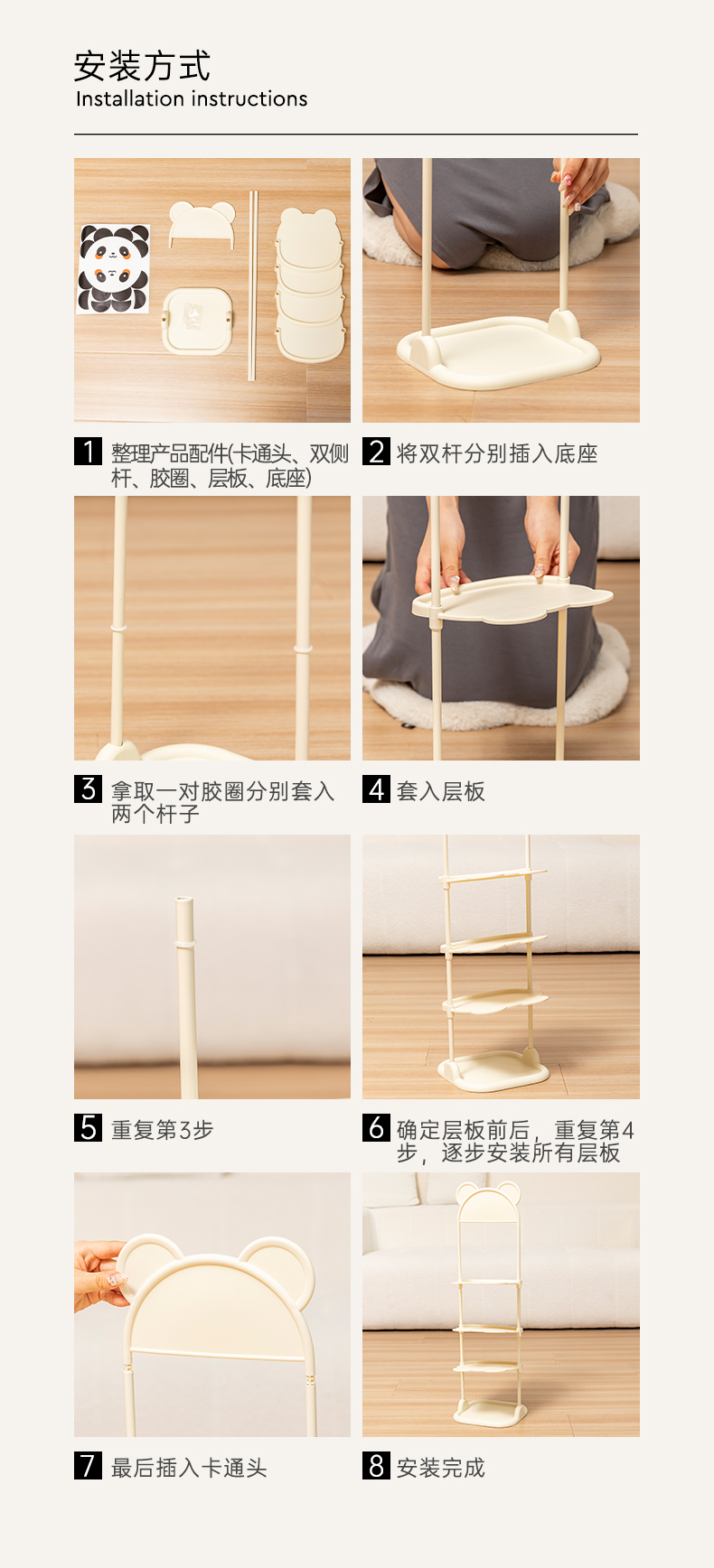 安装方式
Installation instructions

1 整理产品配件(卡通头、双侧杆、胶圈、层板、底座)

2 将双杆分别插入底座

3 拿取一对胶圈分别套入两个杆子

4 套入层板

5 重复第3步

6 确定层板前后，重复第4步，逐步安装所有层板

7 最后插入卡通头

8 安装完成