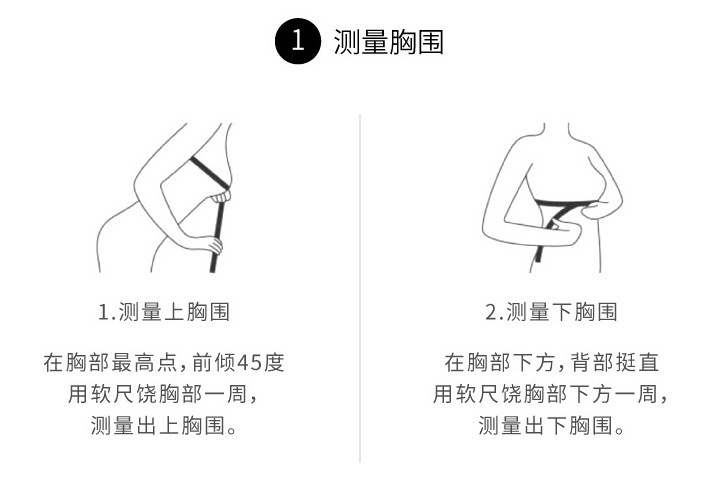 1 测量胸围

1.测量上胸围

在胸部最高点，前倾45度
用软尺饶胸部一周，
测量出上胸围。

2.测量下胸围

在胸部下方，背部挺直
用软尺饶胸部下方一周，
测量出下胸围。