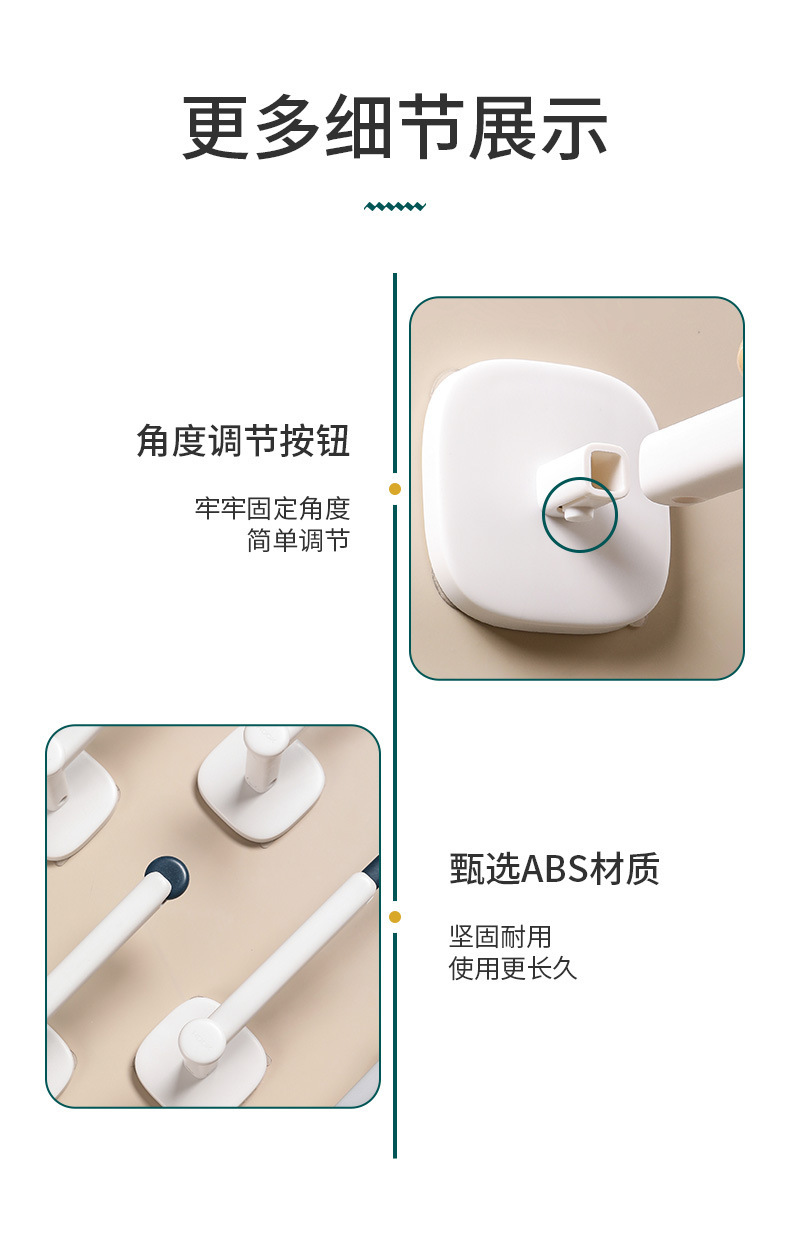 更多细节展示

角度调节按钮

牢牢固定角度
简单调节

甄选ABS材质

坚固耐用
使用更长久