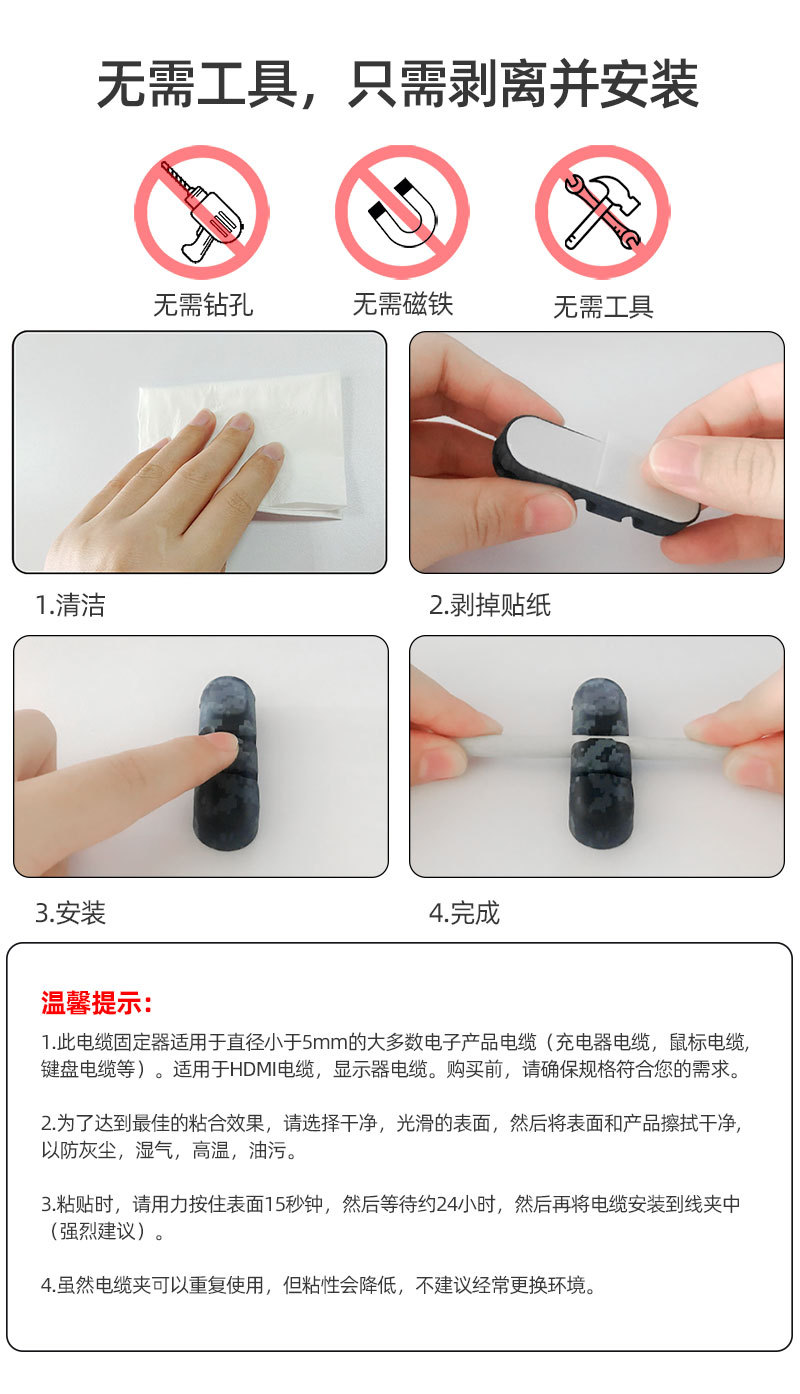 无需工具，只需剥离并安装

无需钻孔

无需磁铁

无需工具

1.清洁

2.剥掉贴纸

3.安装

4.完成

温馨提示:

1.此电缆固定器适用于直径小于5mm的大多数电子产品电缆（充电器电缆，鼠标电缆，键盘电缆等）。适用于HDMI电缆，显示器电缆。购买前，请确保规格符合您的需求。

2.为了达到最佳的粘合效果，请选择干净，光滑的表面，然后将表面和产品擦拭干净，以防灰尘，湿气，高温，油污。

3.粘贴时，请用力按住表面15秒钟，然后等待约24小时，然后再将电缆安装到线夹中（强烈建议）。

4.虽然电缆夹可以重复使用，但粘性会降低，不建议经常更换环境。