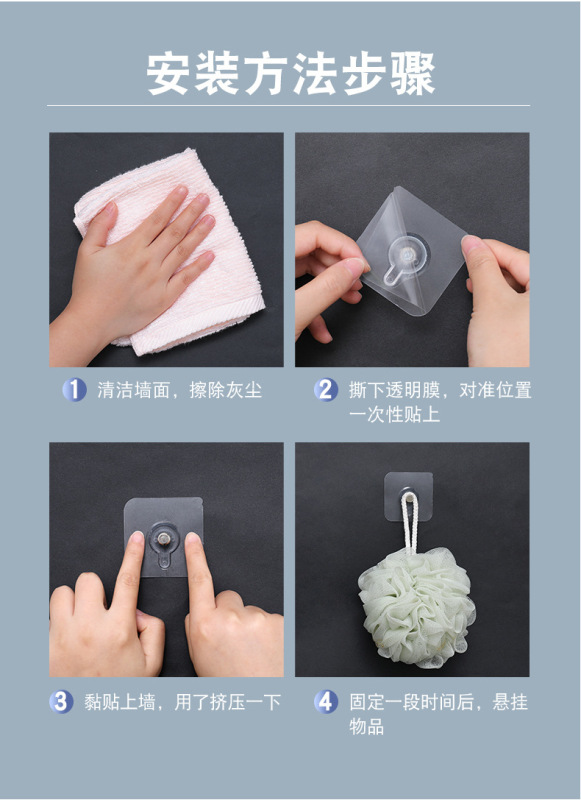 安装方法步骤

1 清洁墙面，擦除灰尘

2 撕下透明膜，对准位置一次性贴上

3 黏贴上墙，用了挤压一下

4 固定一段时间后，悬挂物品