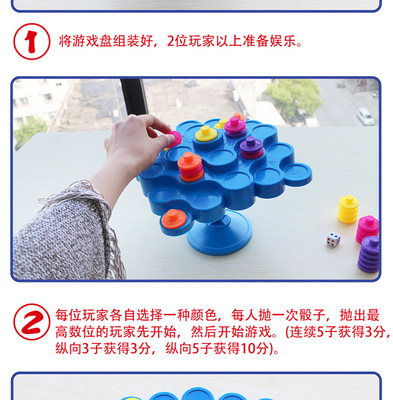 1 将游戏盘组装好，2位玩家以上准备娱乐。

2 每位玩家各自选择一种颜色，每人抛一次骰子，抛出最高数位的玩家先开始，然后开始游戏。(连续5子获得3分，纵向3子获得3分，纵向5子获得10分)。