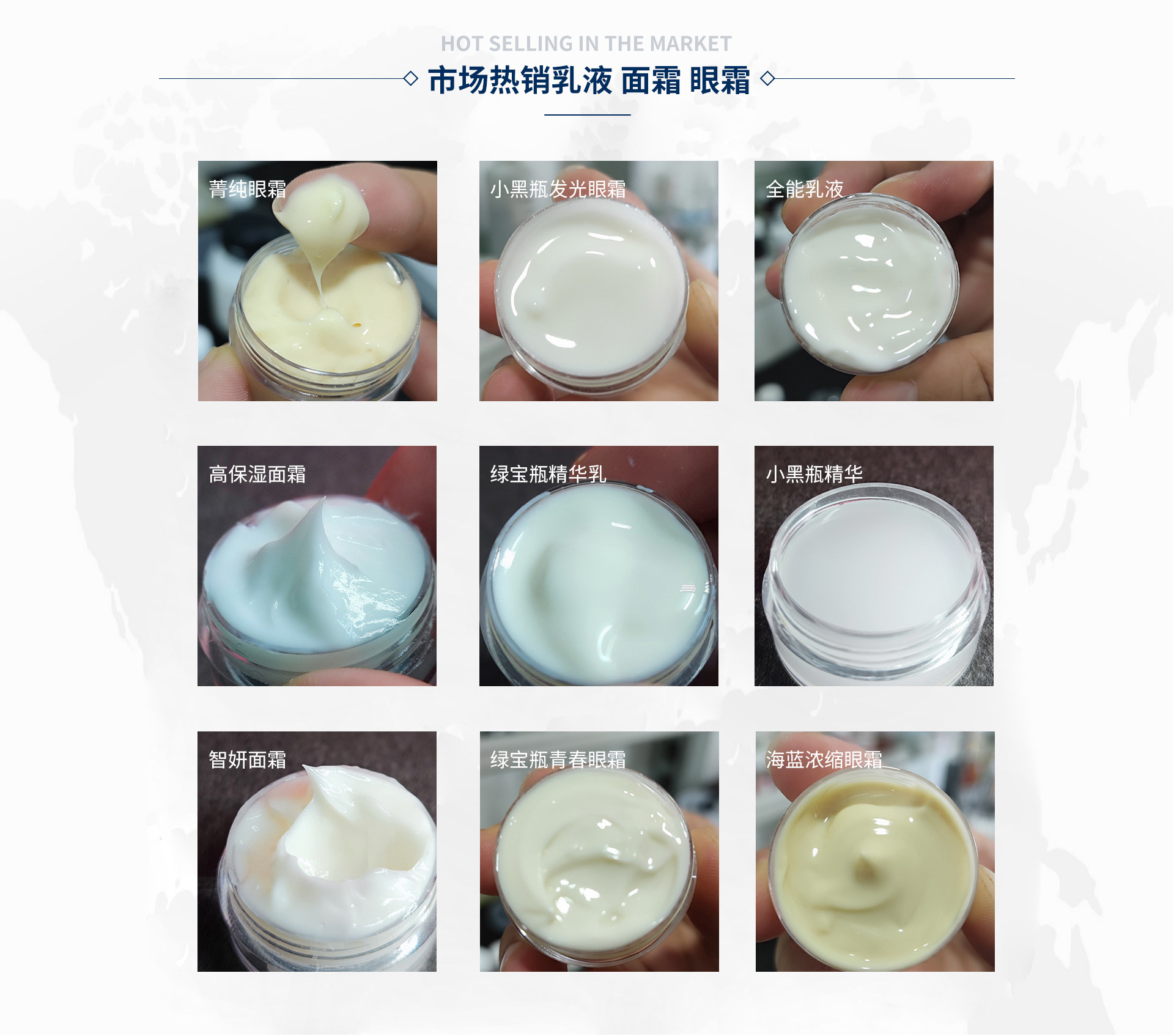 HOT SELLING IN THE MARKET

市场热销乳液 面霜 眼霜

菁纯眼霜

小黑瓶发光眼霜

全能乳液

高保湿面霜

绿宝瓶精华乳

小黑瓶精华

智妍面霜

绿宝瓶青春眼霜

海蓝浓缩眼霜