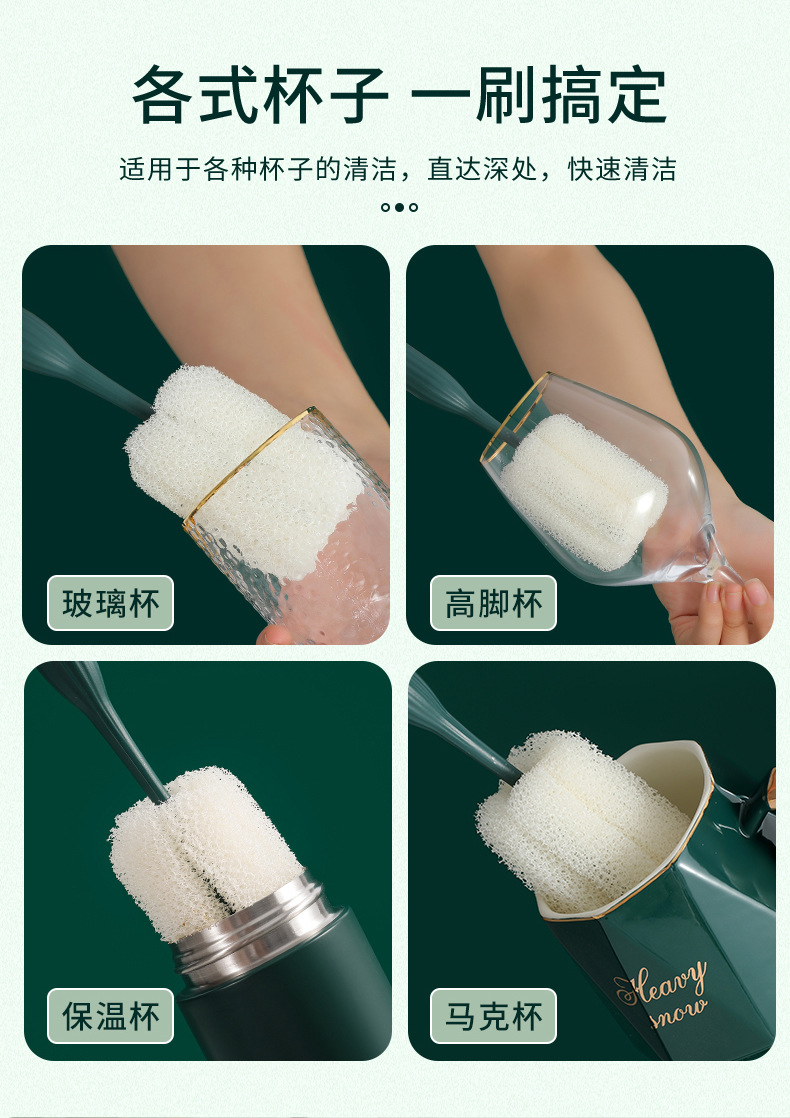 各式杯子 一刷搞定

适用于各种杯子的清洁，直达深处，快速清洁

玻璃杯

高脚杯

保温杯

马克杯

Heavy
snow