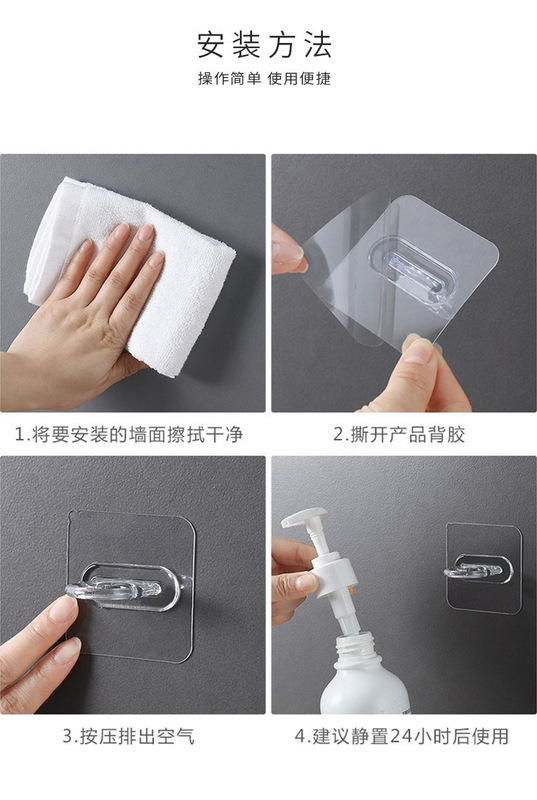 安装方法

操作简单 使用便捷

1.将要安装的墙面擦拭干净

2.撕开产品背胶

3.按压排出空气

4.建议静置24小时后使用