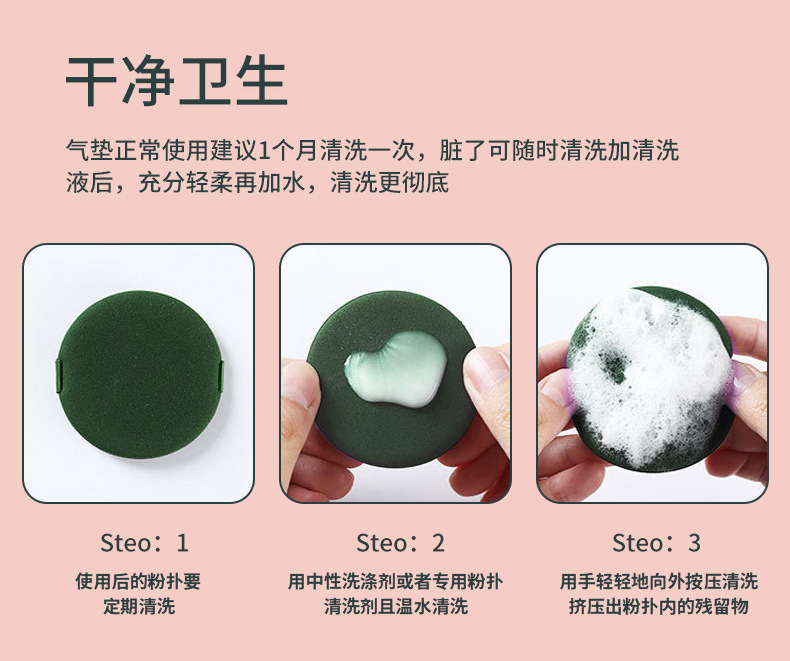 干净卫生

气垫正常使用建议1个月清洗一次，脏了可随时清洗加清洗液后，充分轻柔再加水，清洗更彻底

Steo：1
使用后的粉扑要定期清洗

Steo：2
用中性洗涤剂或者专用粉扑清洗剂且温水清洗

Steo：3
用手轻轻地向外按压清洗挤压出粉扑内的残留物