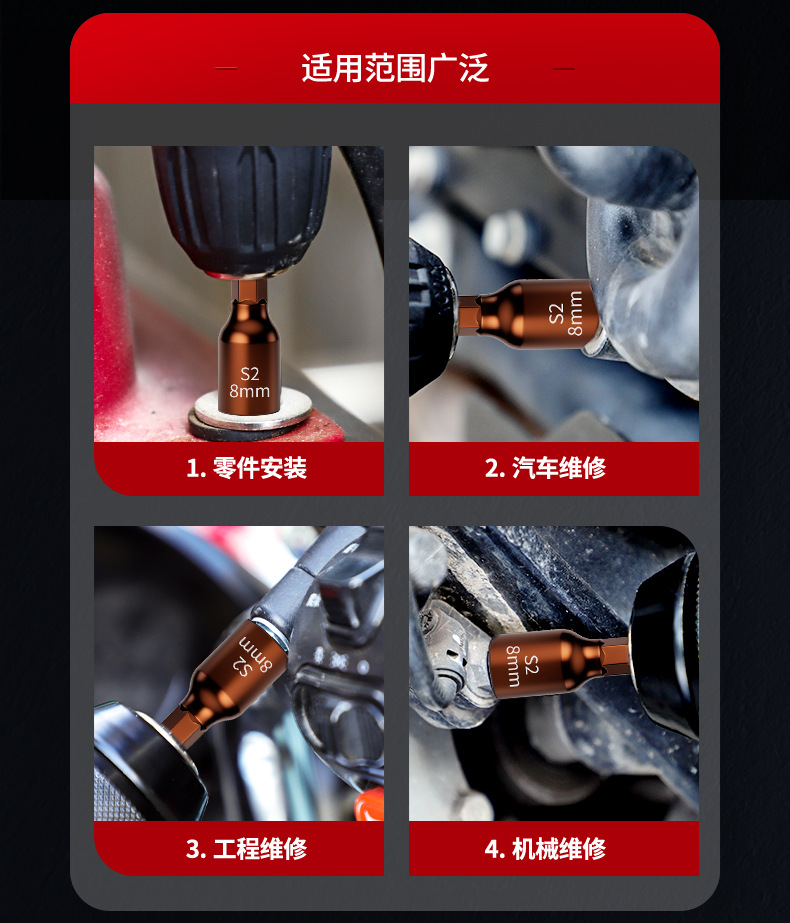 适用范围广泛

S2
8mm

1. 零件安装

S2
8mm

2. 汽车维修

S2
8mm

3. 工程维修

S2
8mm

4. 机械维修