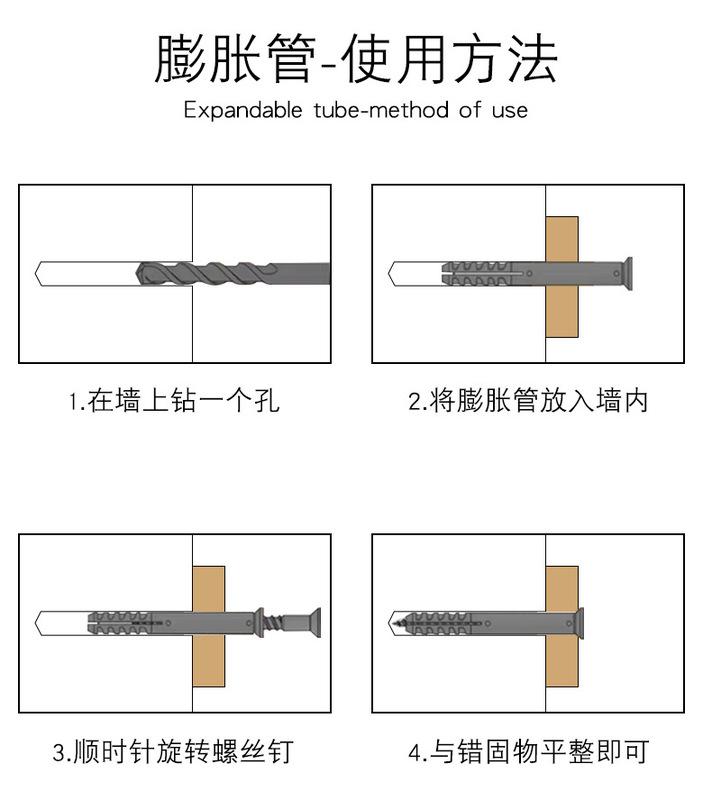 膨胀管-使用方法
Expandable tube-method of use

1.在墙上钻一个孔

2.将膨胀管放入墙内

3.顺时针旋转螺丝钉

4.与错固物平整即可