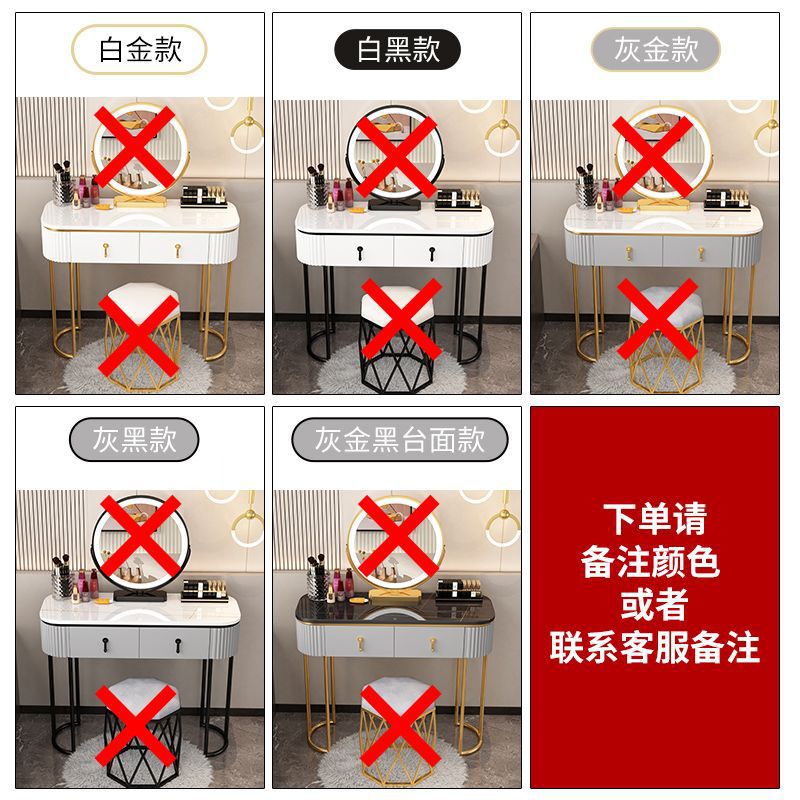 白金款

白黑款

灰金款

灰黑款

灰金黑台面款

下单请
备注颜色
或者
联系客服备注