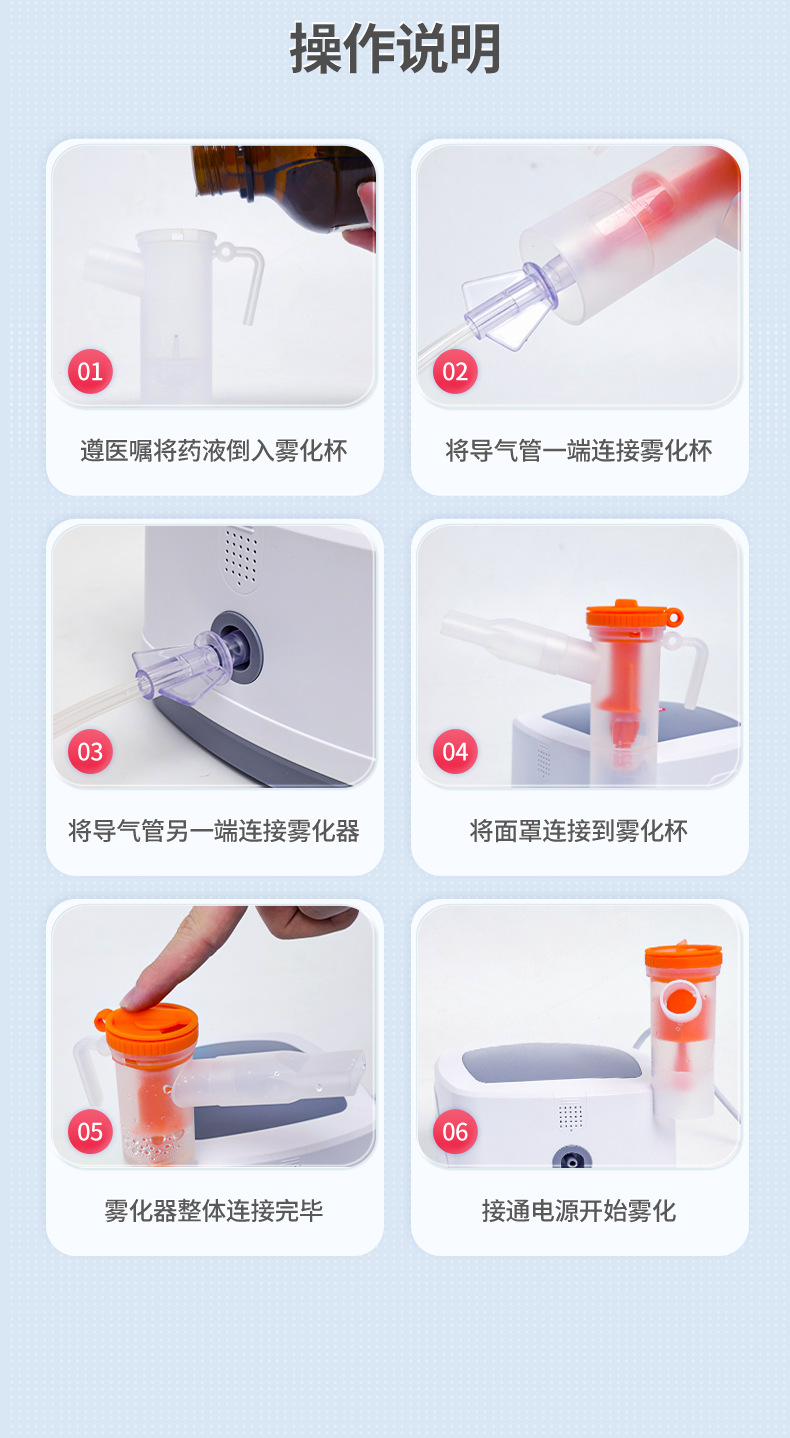 操作说明

01

遵医嘱将药液倒入雾化杯

02

将导气管一端连接雾化杯

03

将导气管另一端连接雾化器

04

将面罩连接到雾化杯

05

雾化器整体连接完毕

06

接通电源开始雾化