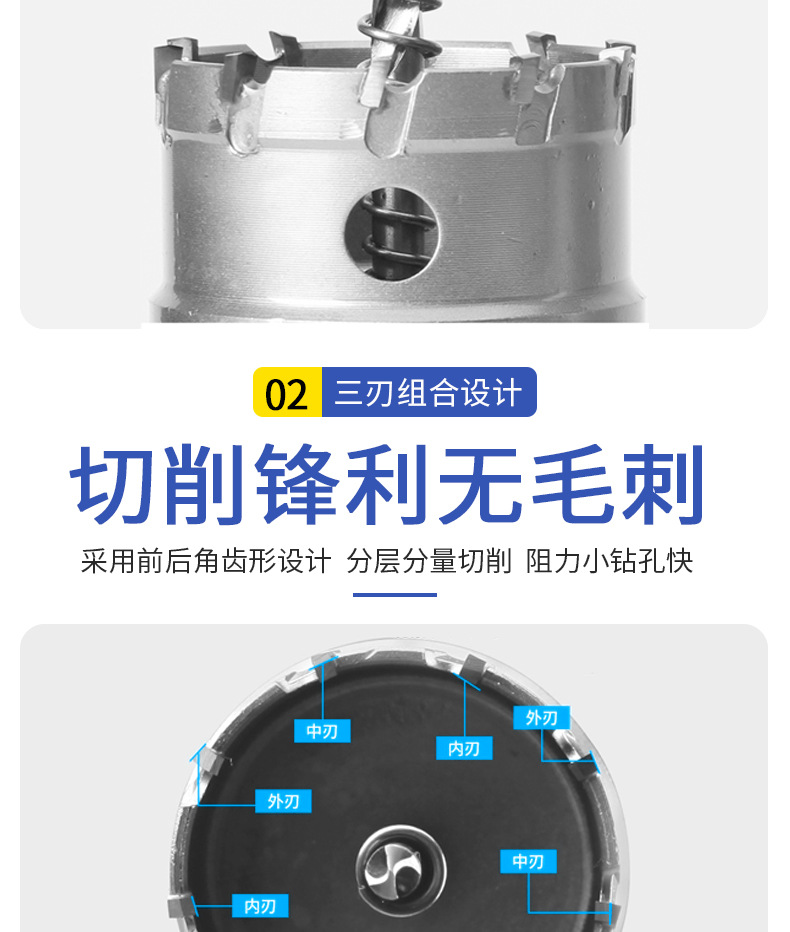 02 三刃组合设计

切削锋利无毛刺

采用前后角齿形设计 分层分量切削 阻力小钻孔快

中刃

内刃

外刃

外刃

中刃

内刃