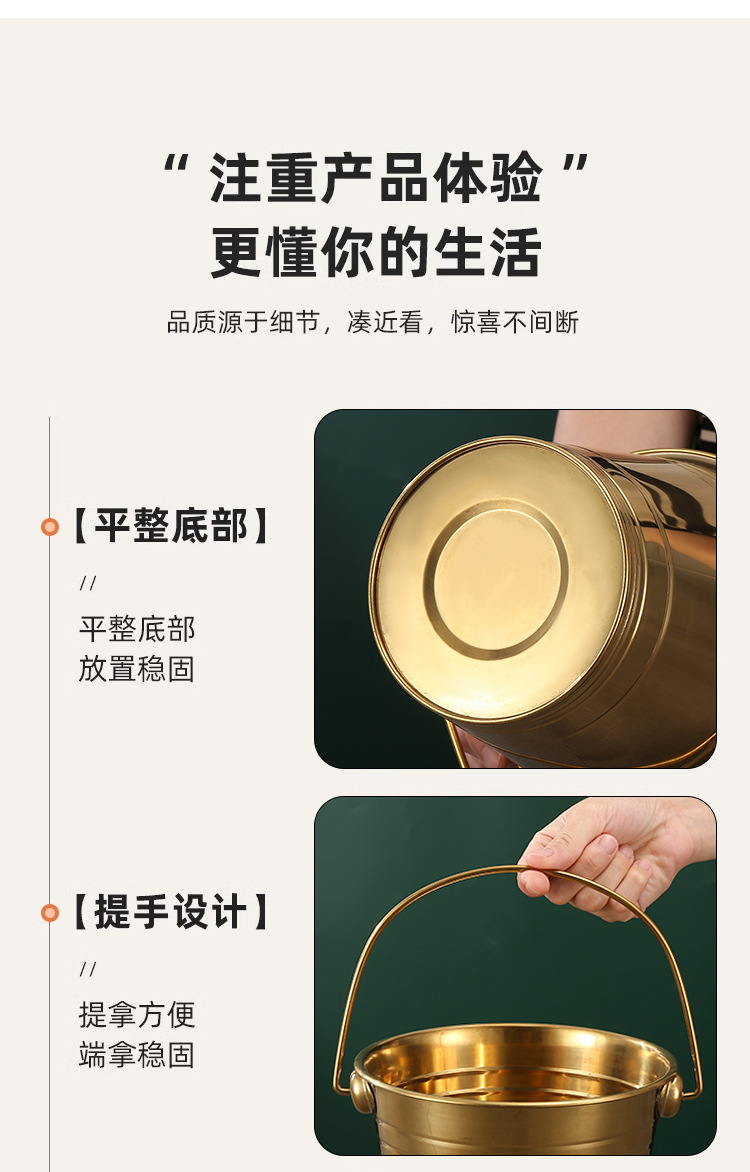 “ 注重产品体验 ”
更懂你的生活

品质源于细节，凑近看，惊喜不间断

【平整底部】

//

平整底部
放置稳固

【提手设计】

//

提拿方便
端拿稳固