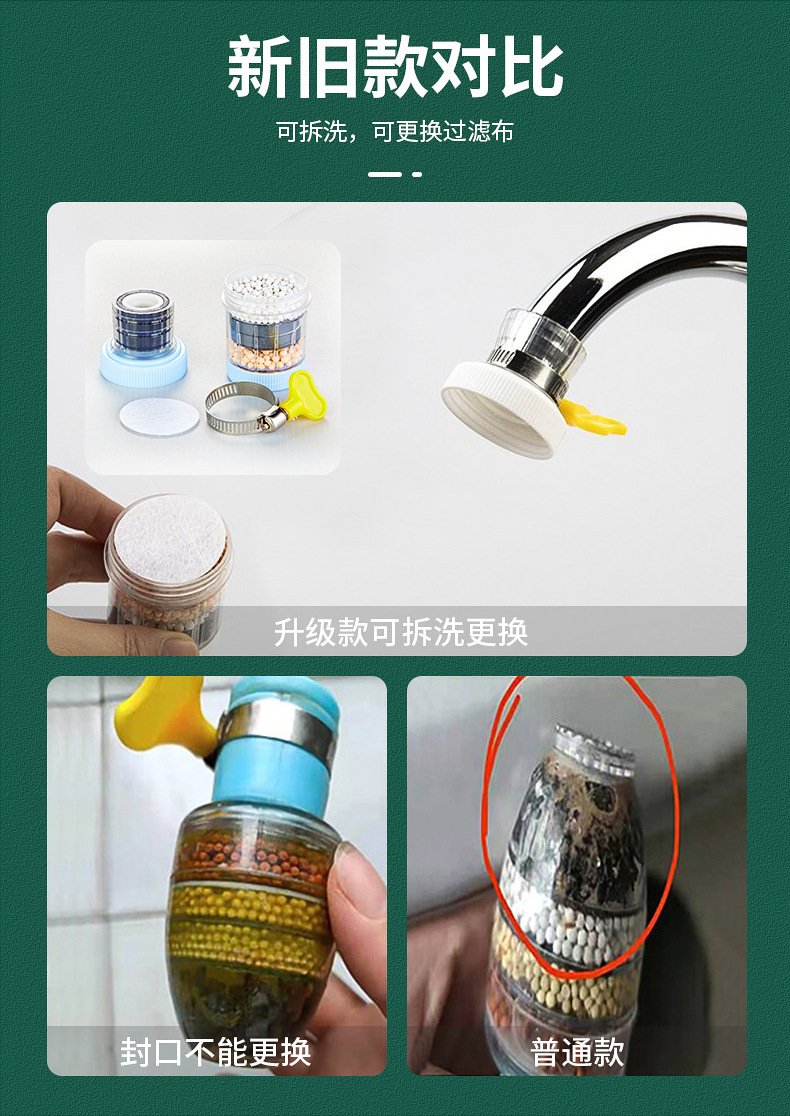 新旧款对比

可拆洗，可更换过滤布

升级款可拆洗更换

封口不能更换

普通款