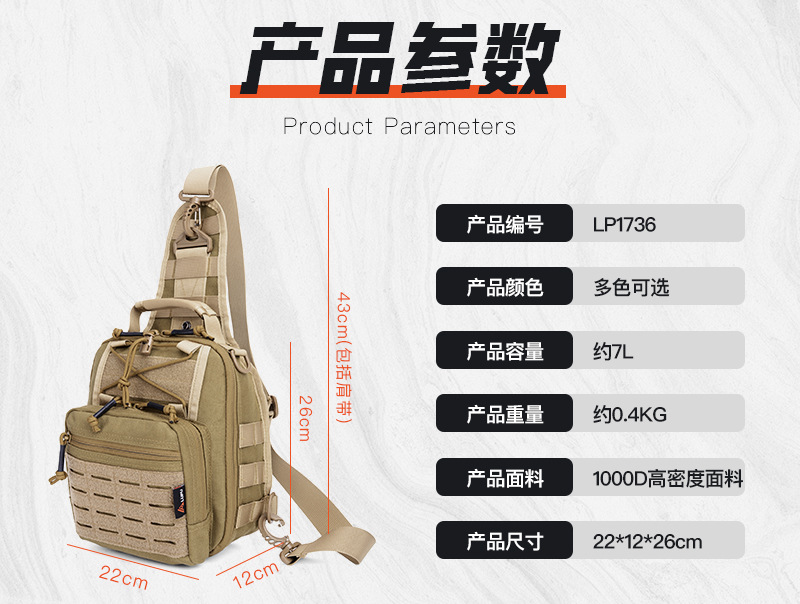 产品参数

Product Parameters

43cm(包括肩带)

26cm

22cm

12cm

| 产品编号 | LP1736 |
|---|---|
| 产品颜色 | 多色可选 |
| 产品容量 | 约7L |
| 产品重量 | 约0.4KG |
| 产品面料 | 1000D高密度面料 |
| 产品尺寸 | 22*12*26cm |