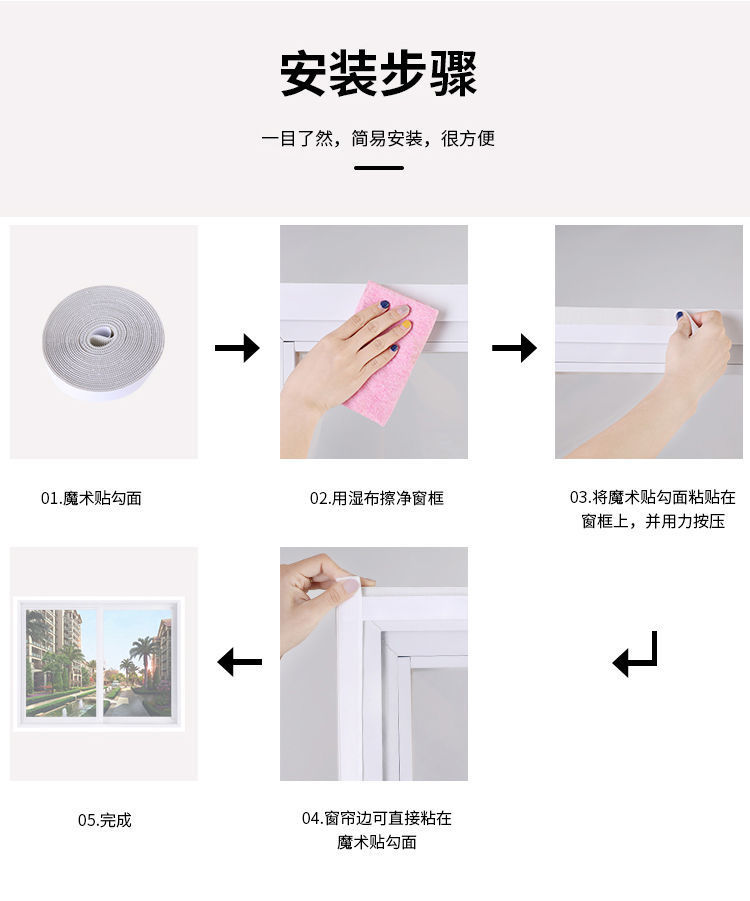 安装步骤

一目了然，简易安装，很方便

01.魔术贴勾面

02.用湿布擦净窗框

03.将魔术贴勾面粘贴在窗框上，并用力按压

05.完成

04.窗帘边可直接粘在魔术贴勾面