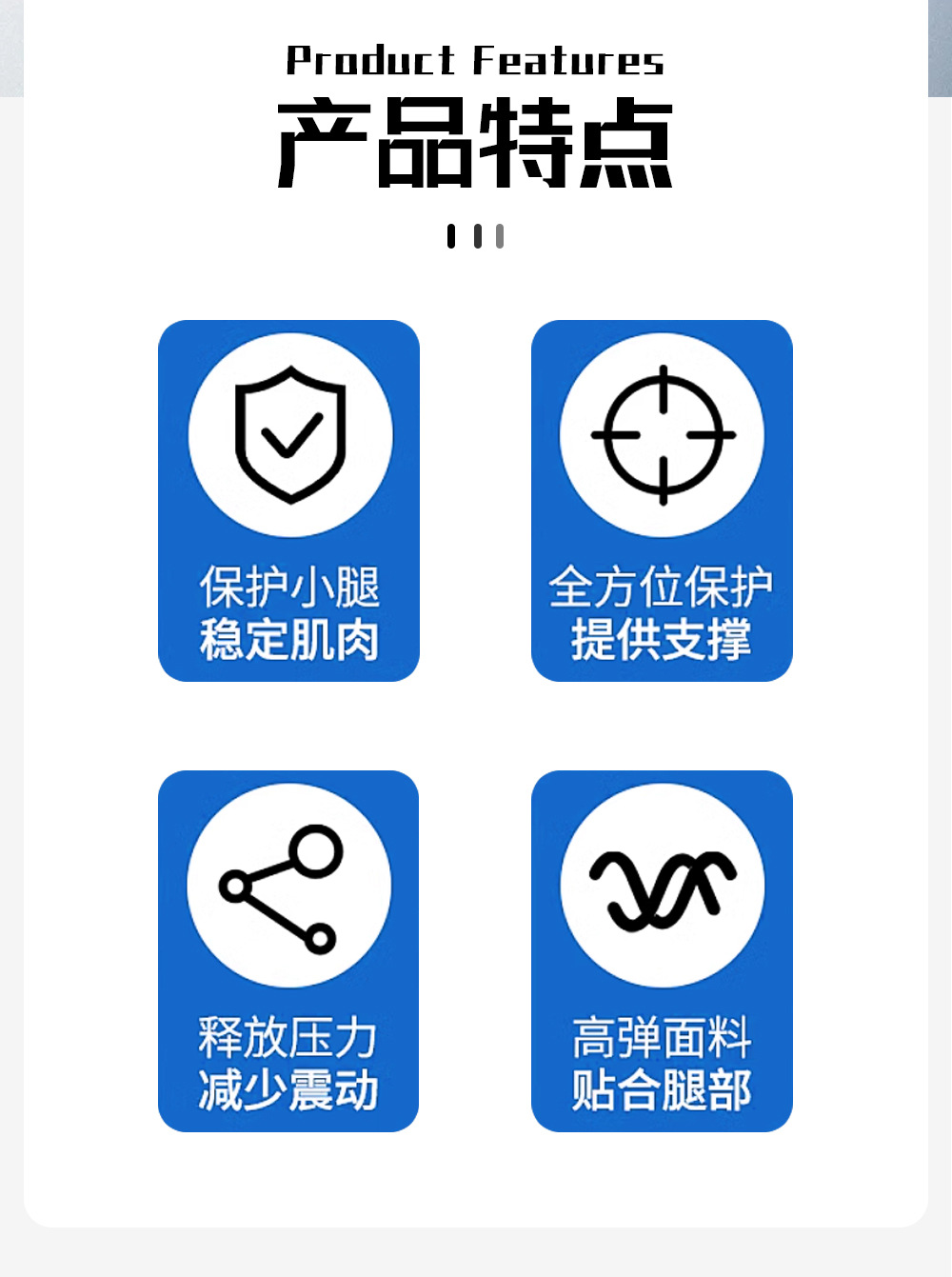 Product Features
产品特点

保护小腿
稳定肌肉

全方位保护
提供支撑

释放压力
减少震动

高弹面料
贴合腿部