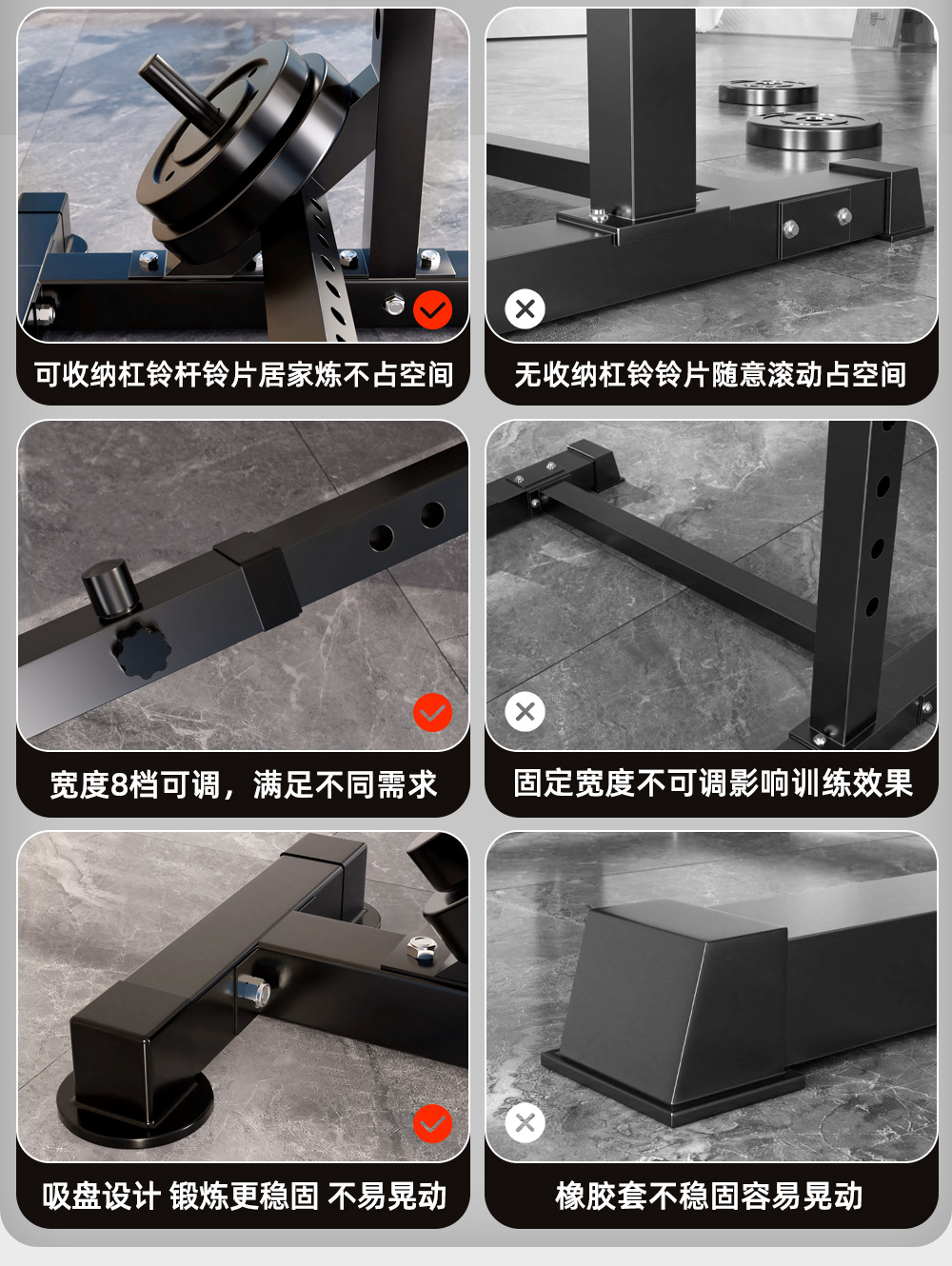 可收纳杠铃杆铃片居家炼不占空间

无收纳杠铃铃片随意滚动占空间

宽度8档可调，满足不同需求

固定宽度不可调影响训练效果

吸盘设计 锻炼更稳固 不易晃动

橡胶套不稳固容易晃动