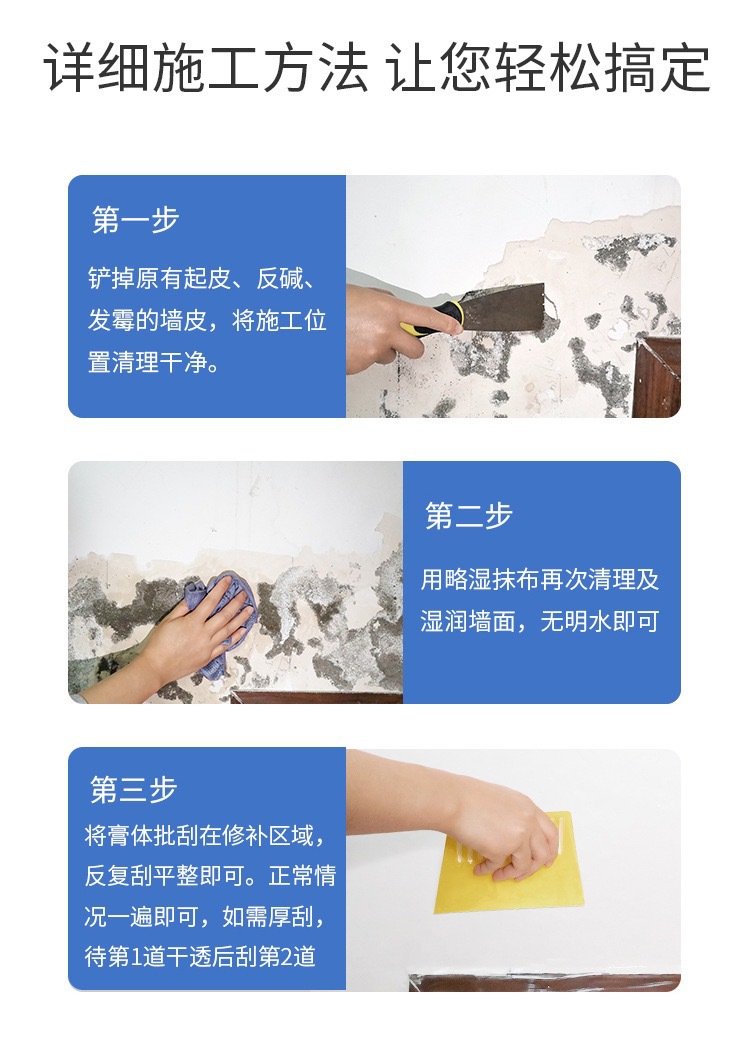 详细施工方法 让您轻松搞定

第一步

铲掉原有起皮、反碱、发霉的墙皮，将施工位置清理干净。

第二步

用略湿抹布再次清理及湿润墙面，无明水即可

第三步

将膏体批刮在修补区域，反复刮平整即可。正常情况一遍即可，如需厚刮，待第1道干透后刮第2道