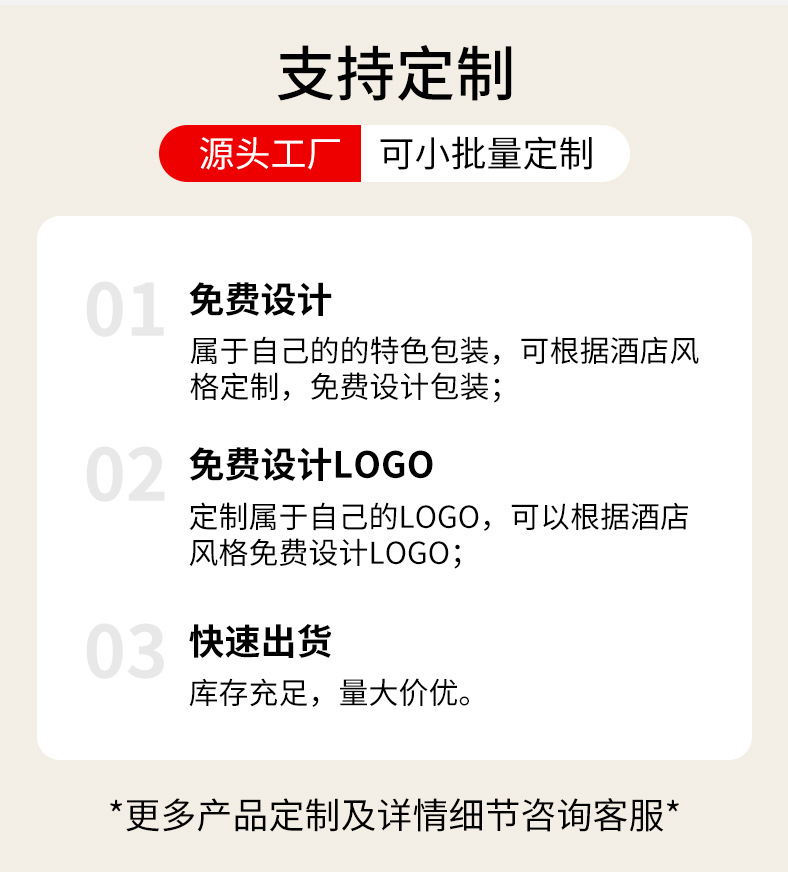 支持定制

源头工厂 可小批量定制

01
免费设计
属于自己的的特色包装，可根据酒店风格定制，免费设计包装；

02
免费设计LOGO
定制属于自己的LOGO，可以根据酒店风格免费设计LOGO；

03
快速出货
库存充足，量大价优。

*更多产品定制及详情细节咨询客服*