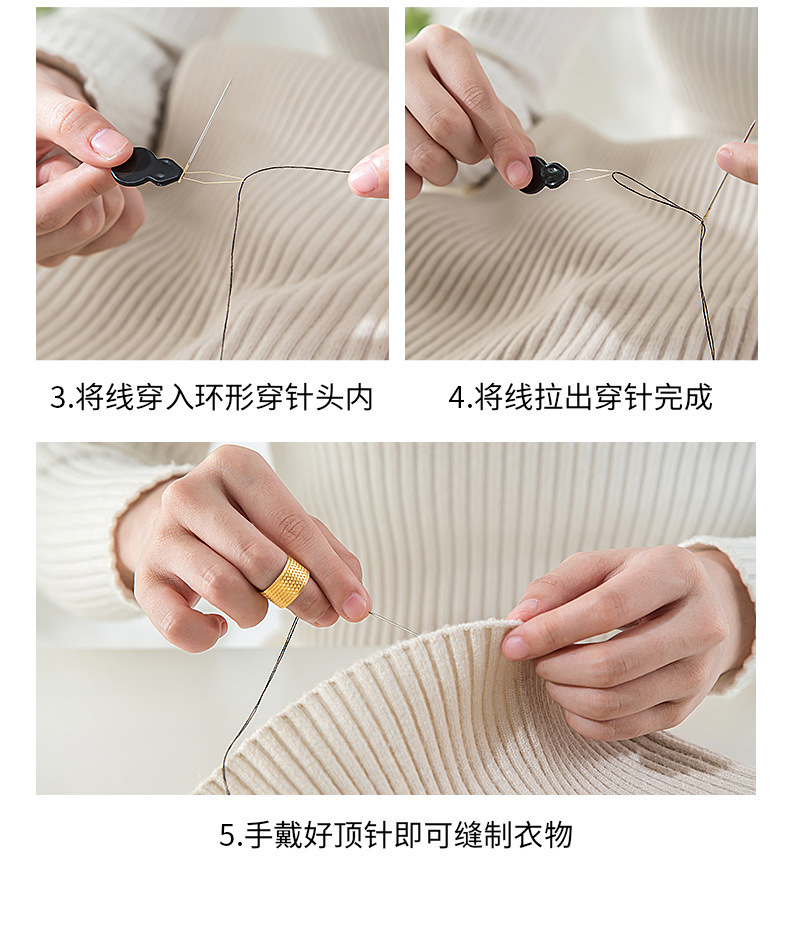 3.将线穿入环形穿针头内

4.将线拉出穿针完成

5.手戴好顶针即可缝制衣物