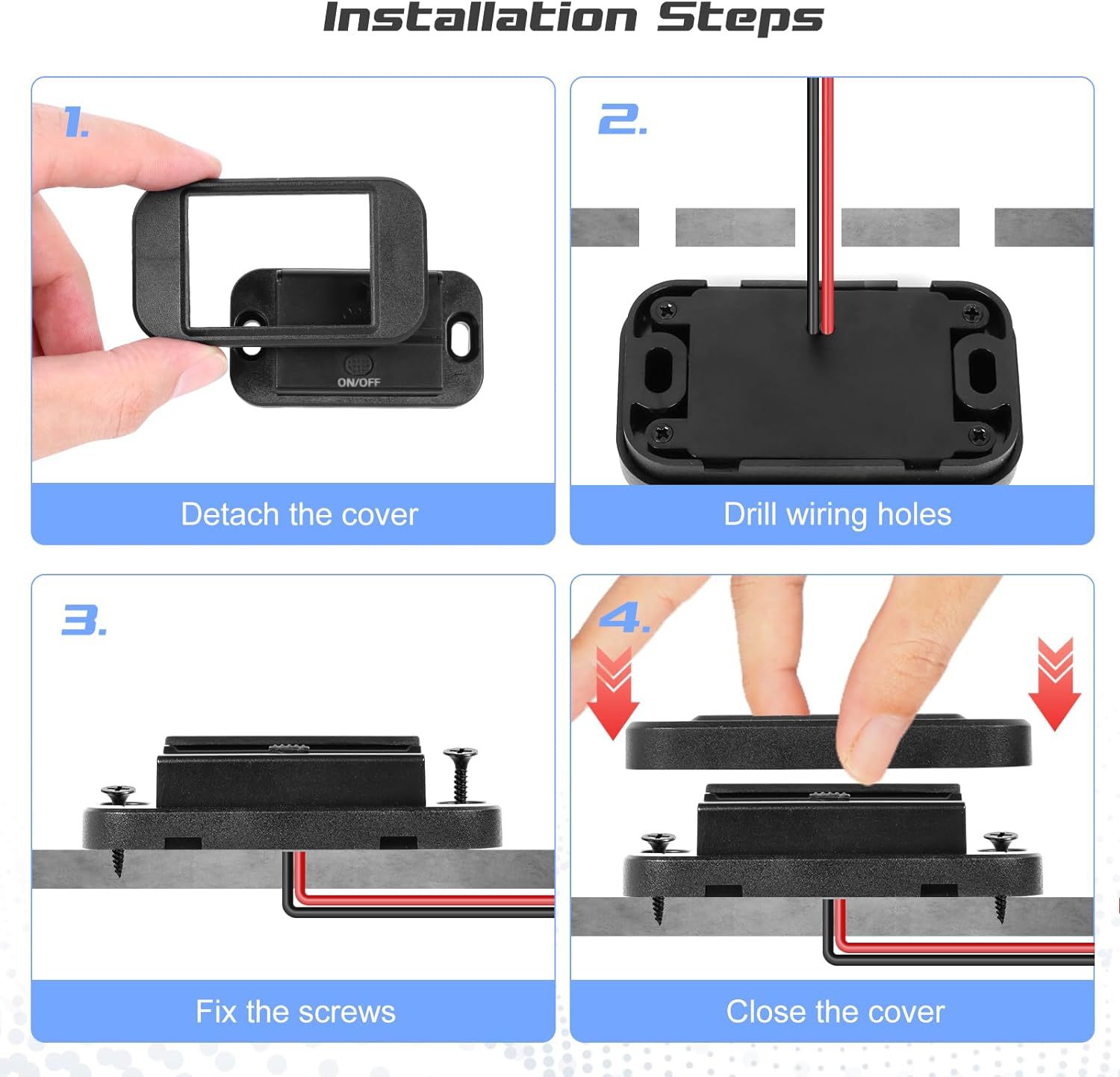 Installation Steps

1.

ON/OFF

Detach the cover

2.

Drill wiring holes

3.

Fix the screws

4.

Close the cover