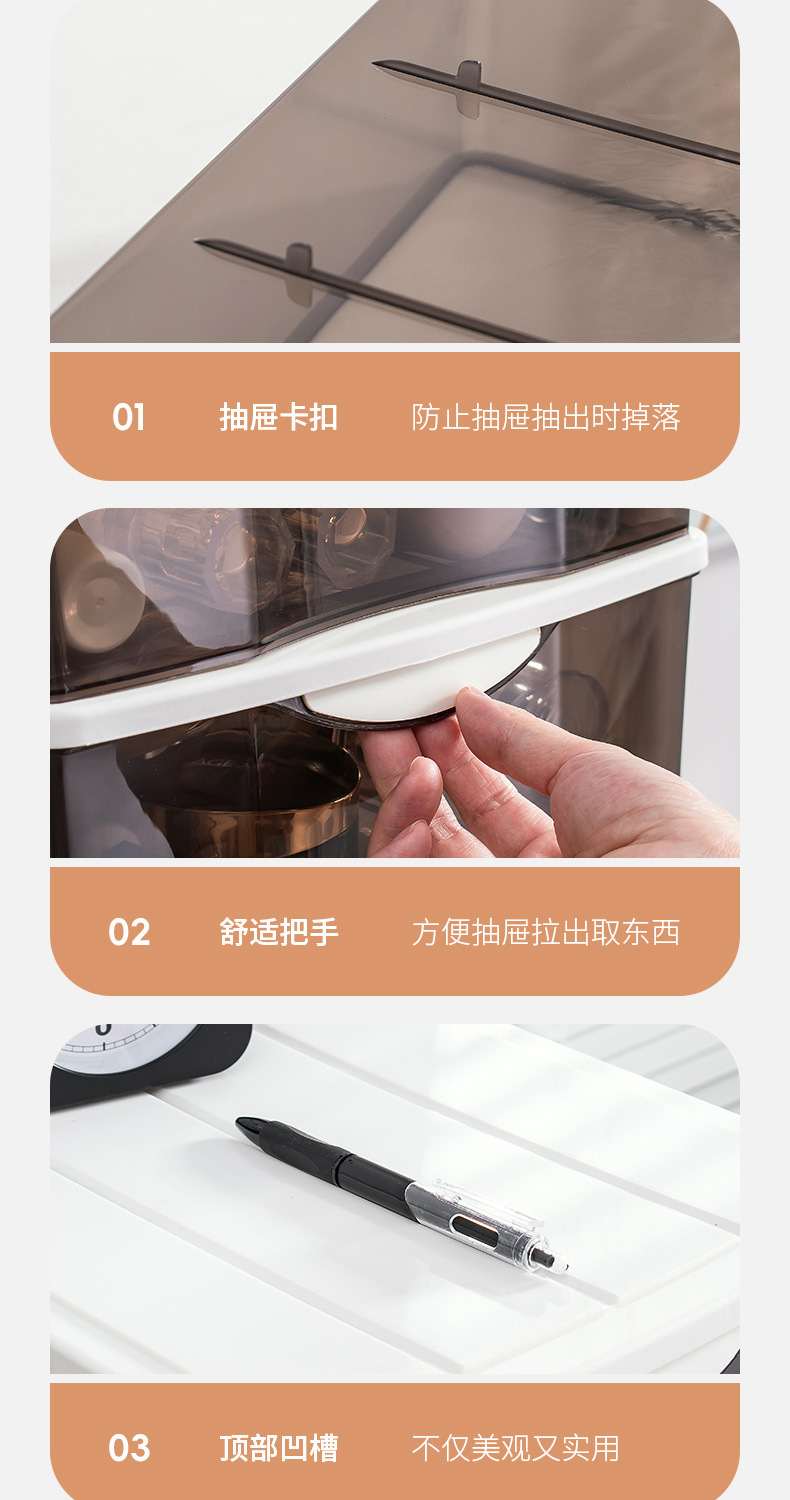 01 抽屉卡扣 防止抽屉抽出时掉落

02 舒适把手 方便抽屉拉出取东西

03 顶部凹槽 不仅美观又实用