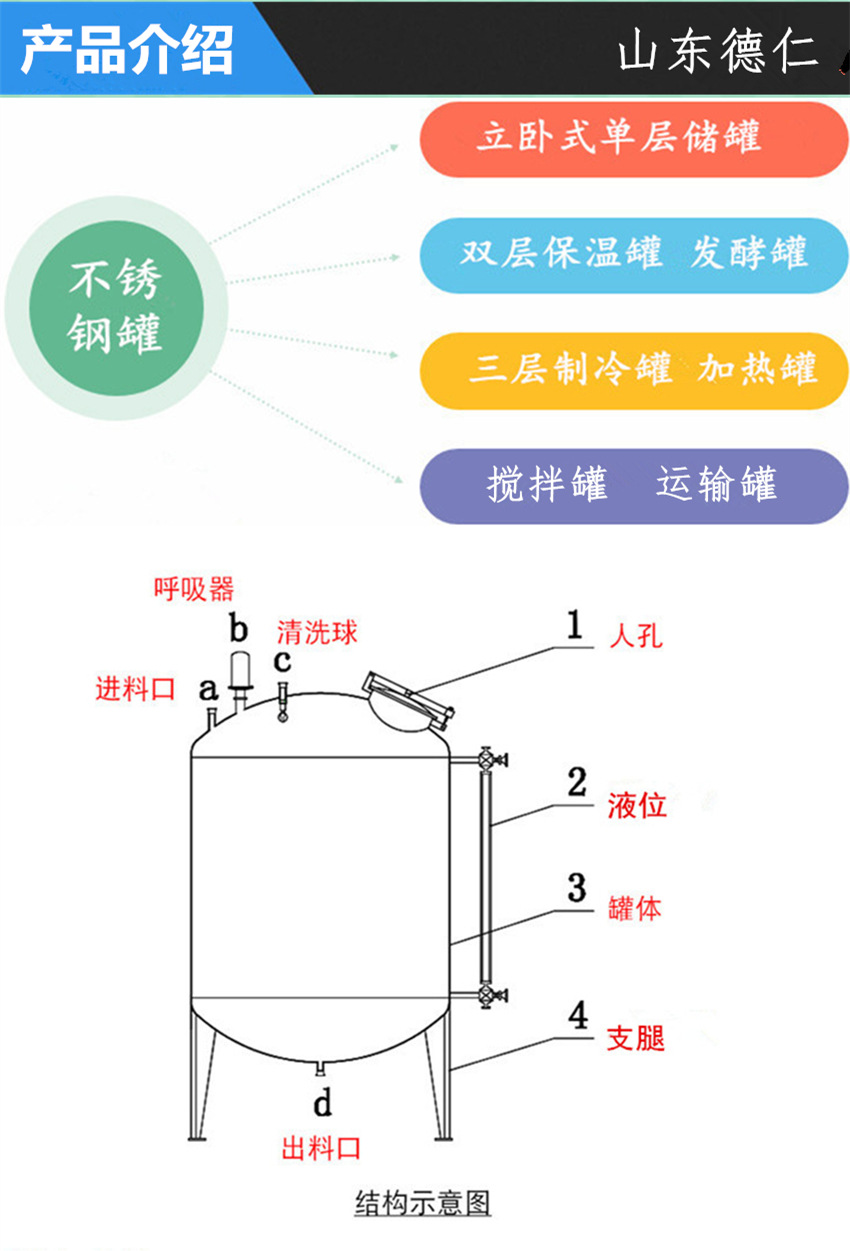 产品介绍

山东德仁

不锈钢罐

立卧式单层储罐

双层保温罐 发酵罐

三层制冷罐 加热罐

搅拌罐 运输罐

呼吸器
b
清洗球
c
进料口
a
1 人孔
2 液位
3 罐体
4 支腿
d
出料口

结构示意图