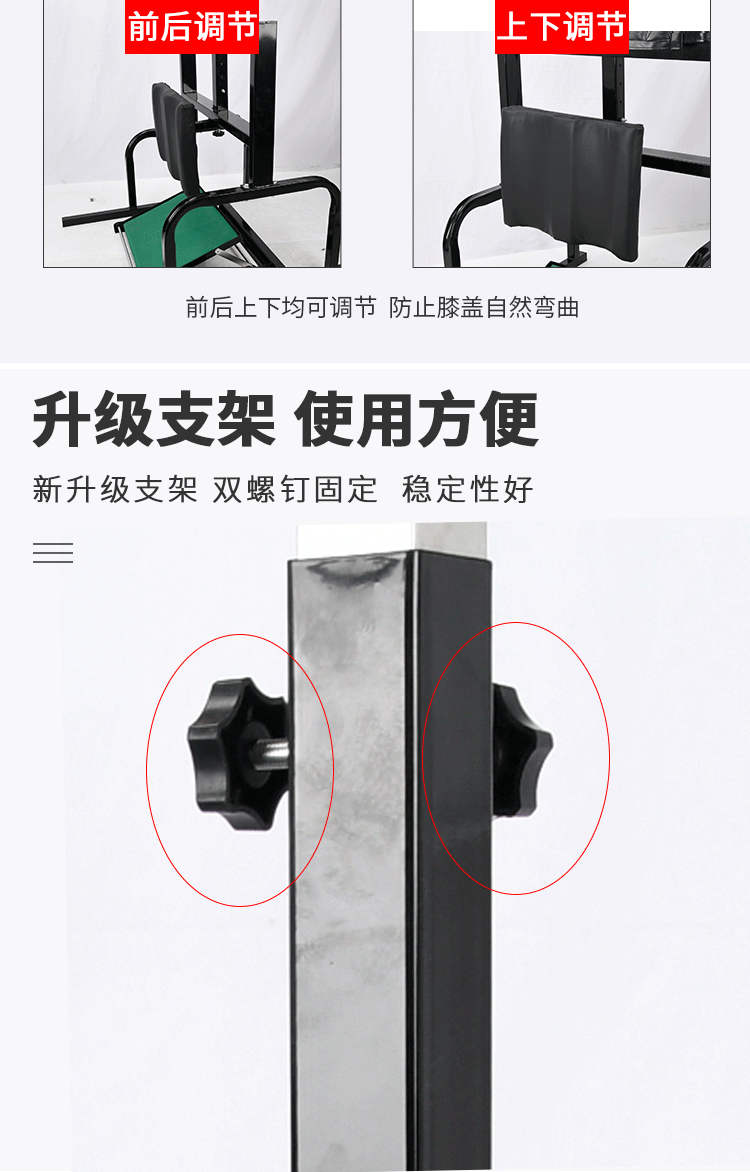 前后调节

上下调节

前后上下均可调节 防止膝盖自然弯曲

升级支架 使用方便

新升级支架 双螺钉固定 稳定性好