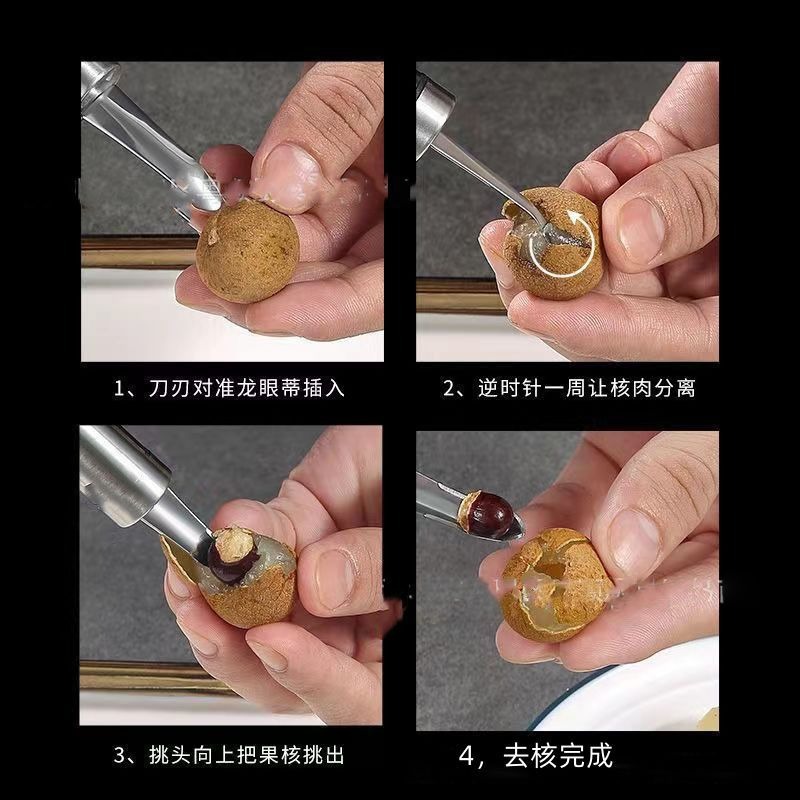 1、刀刃对准龙眼蒂插入

2、逆时针一周让核肉分离

3、挑头向上把果核挑出

4，去核完成