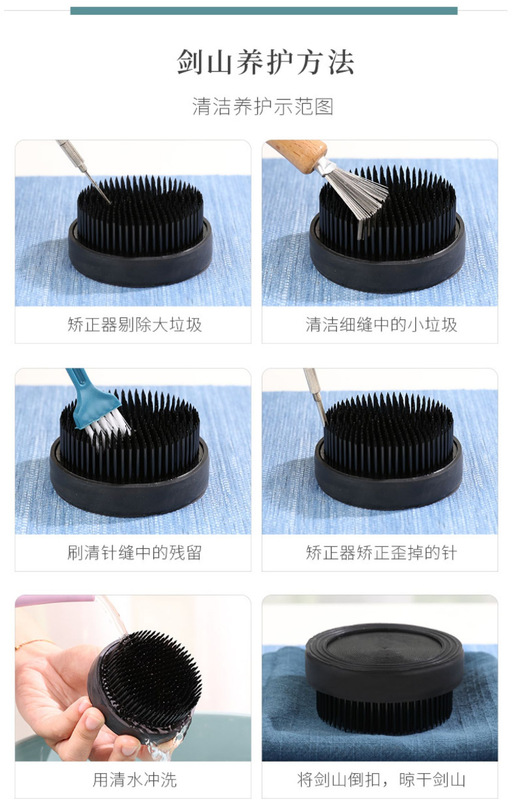 剑山养护方法

清洁养护示范图

矫正器剔除大垃圾

清洁细缝中的小垃圾

刷清针缝中的残留

矫正器矫正歪掉的针

用清水冲洗

将剑山倒扣，晾干剑山